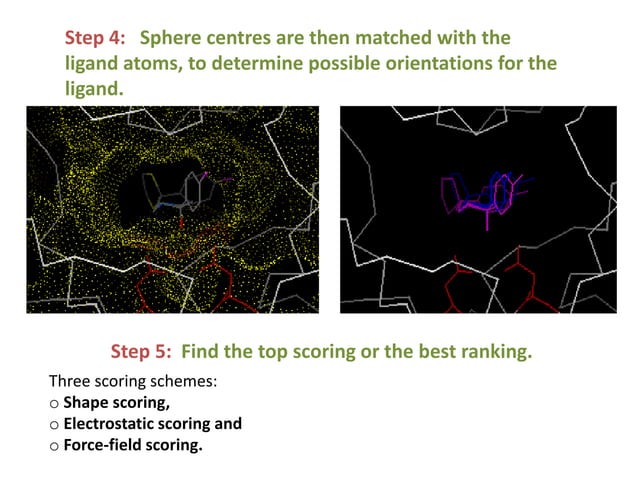 Step 4: Sphere centres are then matched with the ligand atoms, to determine possible orientations for the ligand.

Step 5: Find the top scoring or the best ranking.

Three scoring schemes:
o Shape scoring,
o Electrostatic scoring and
o Force-field scoring.