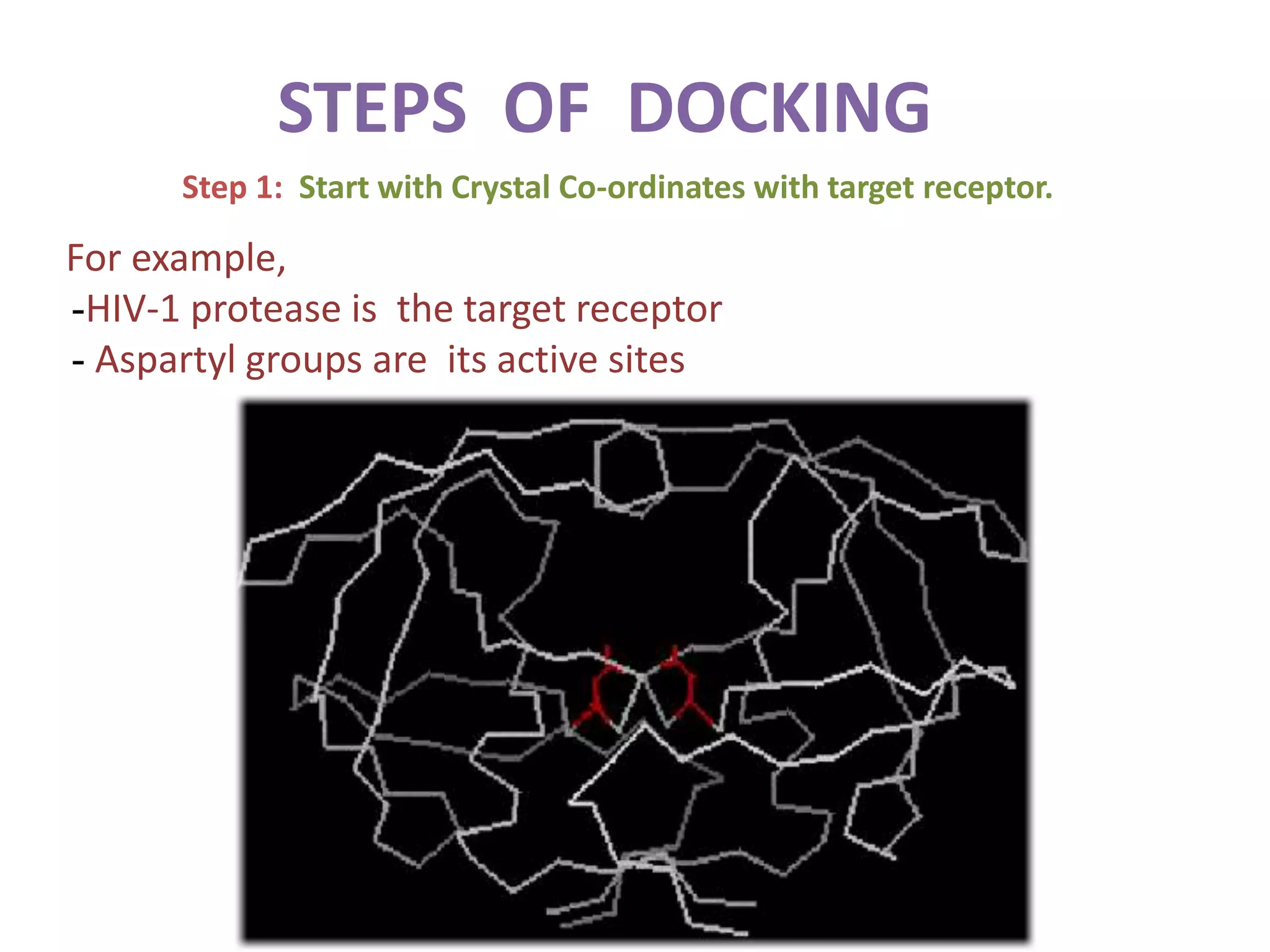 STEPS OF DOCKING

Step 1: Start with Crystal Co-ordinates with target receptor.

For example,
-HIV-1 protease is the target receptor
- Aspartyl groups are its active sites