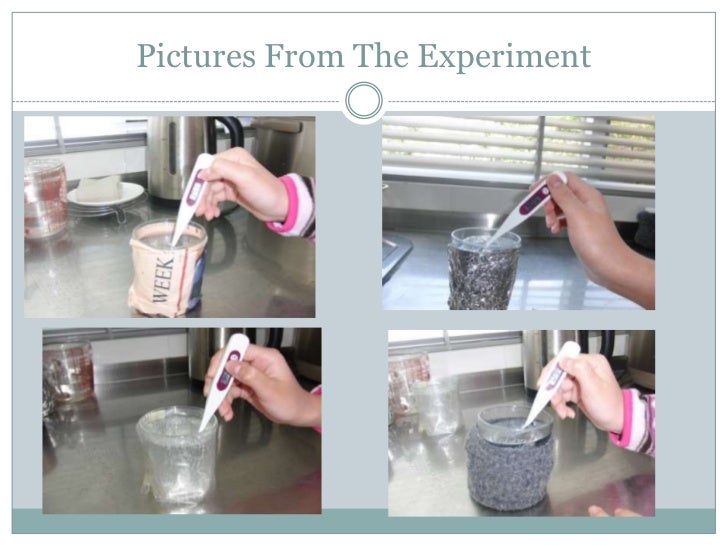 Pictures From The Experiment

WEEK