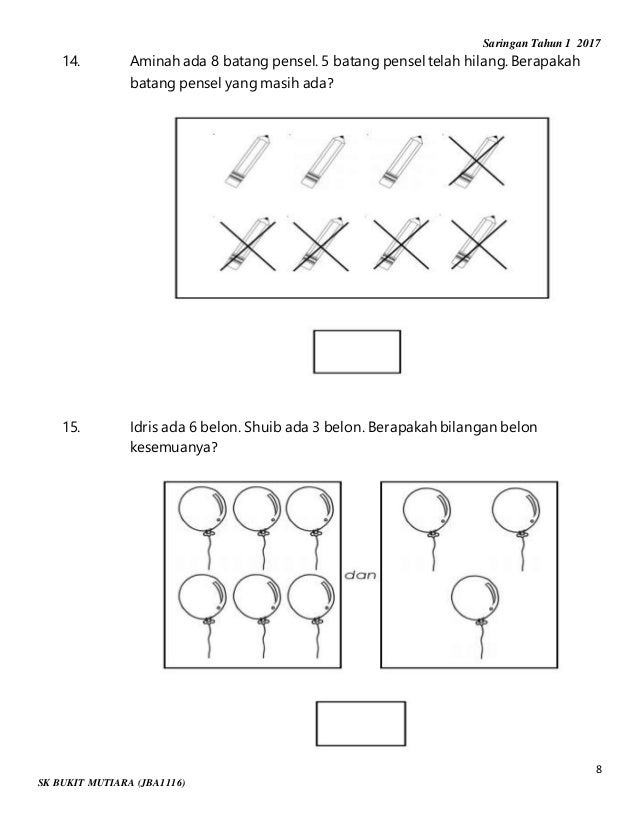 Saringan Tahun 1 2017

14. Aminah ada 8 batang pensel. 5 batang pensel telah hilang. Berapakah batang pensel yang masih ada?

15. Idris ada 6 belon. Shuib ada 3 belon. Berapakah bilangan belon kesemuanya?

dan

8

SK BUKIT MUTIARA (JBA1116)