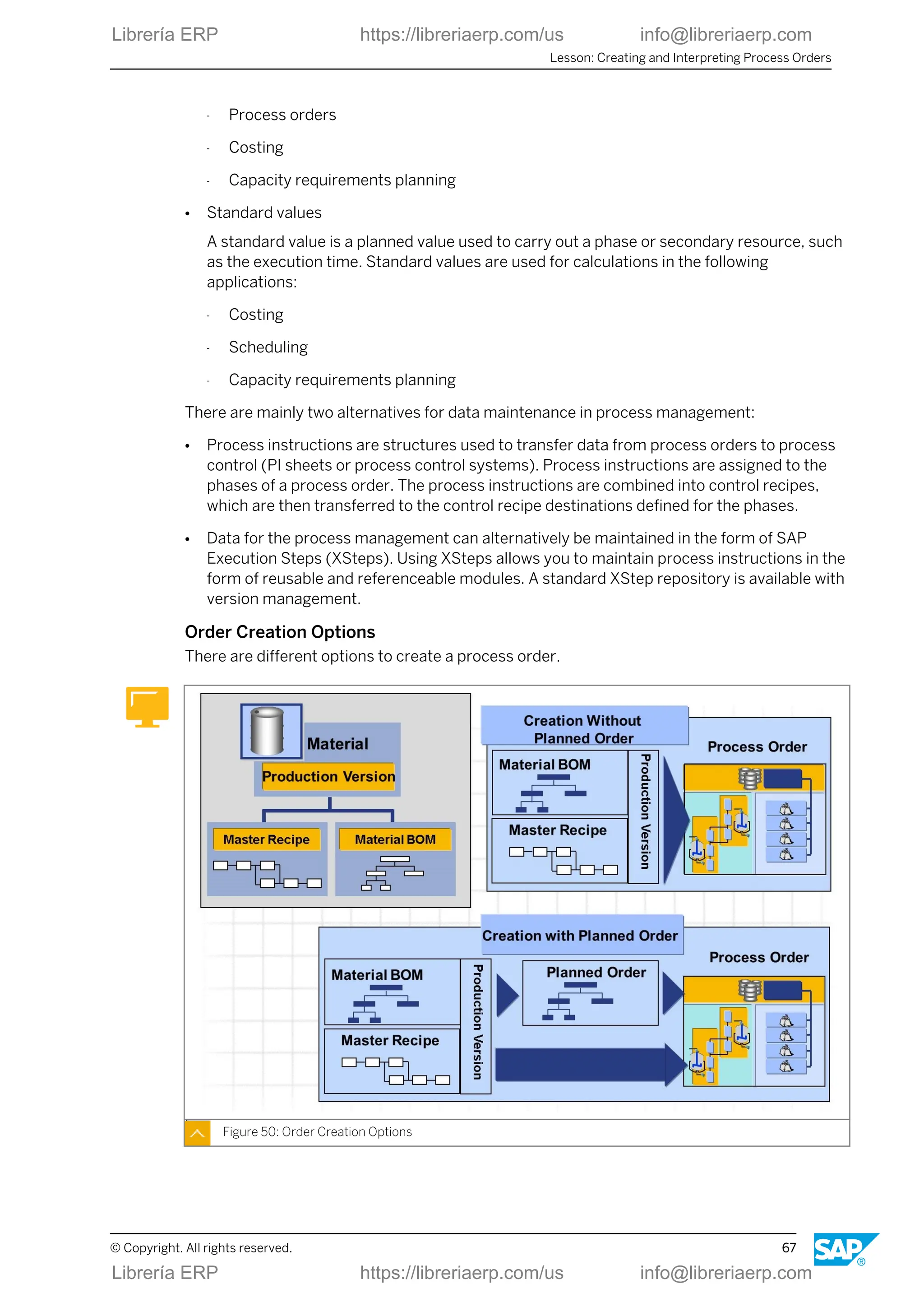 Librería ERP https://libreriaerp.com/us info@libreriaerp.com

Lesson: Creating and Interpreting Process Orders

- Process orders
- Costing
- Capacity requirements planning

• Standard values

A standard value is a planned value used to carry out a phase or secondary resource, such as the execution time. Standard values are used for calculations in the following applications:

- Costing
- Scheduling
- Capacity requirements planning

There are mainly two alternatives for data maintenance in process management:

• Process instructions are structures used to transfer data from process orders to process control (PI sheets or process control systems). Process instructions are assigned to the phases of a process order. The process instructions are combined into control recipes, which are then transferred to the control recipe destinations defined for the phases.

• Data for the process management can alternatively be maintained in the form of SAP Execution Steps (XSteps). Using XSteps allows you to maintain process instructions in the form of reusable and referenceable modules. A standard XStep repository is available with version management.

Order Creation Options

There are different options to create a process order.

Material
Production Version
Master Recipe
Material BOM

Creation Without Planned Order
Material BOM
Master Recipe
Production Version
Process Order

Creation with Planned Order
Material BOM
Master Recipe
Production Version
Planned Order
Process Order

Figure 50: Order Creation Options

© Copyright. All rights reserved. 67

SAP®

Librería ERP https://libreriaerp.com/us info@libreriaerp.com