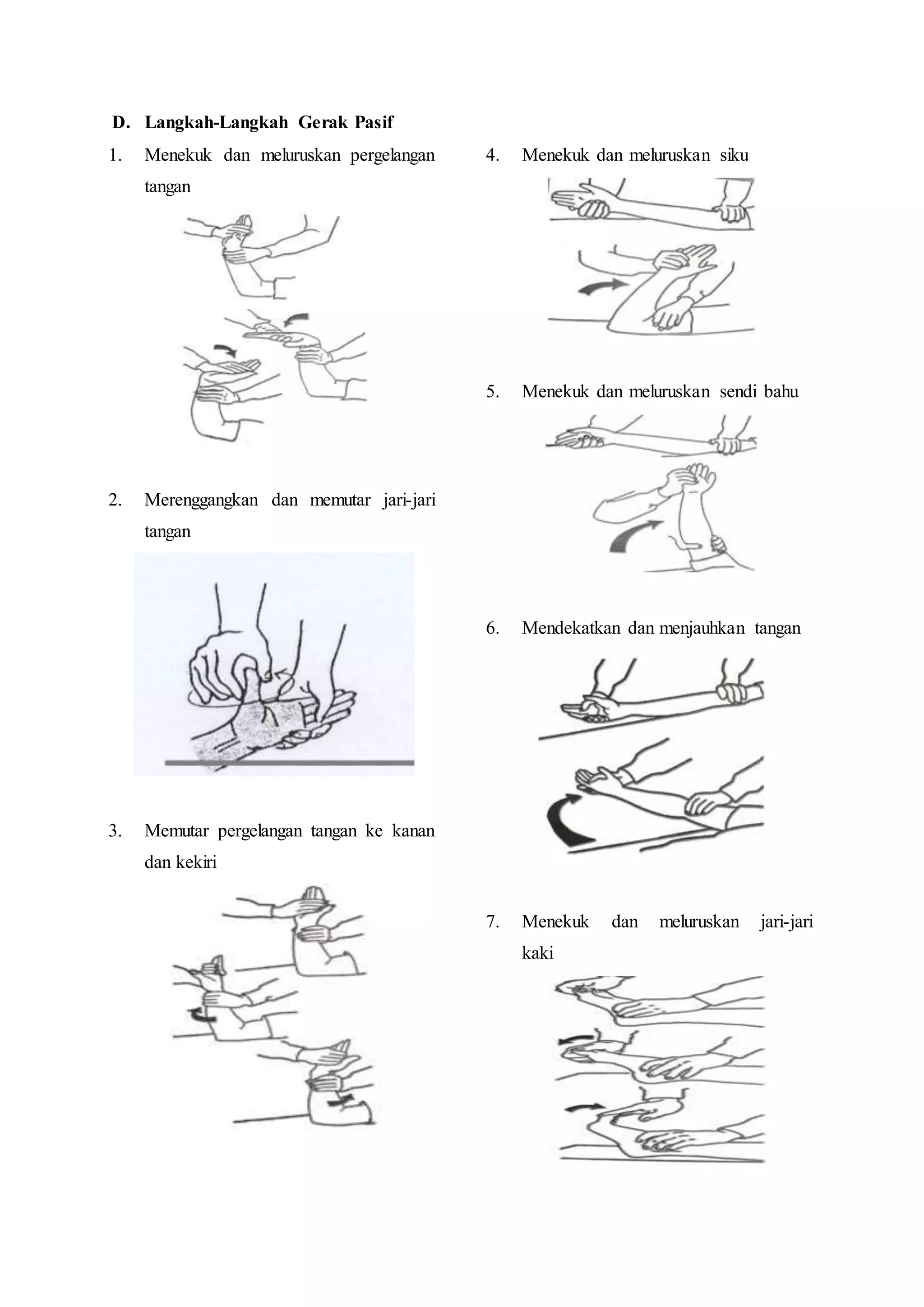 D. Langkah-Langkah Gerak Pasif

1. Menekuk dan meluruskan pergelangan tangan

2. Merenggangkan dan memutar jari-jari tangan

3. Memutar pergelangan tangan ke kanan dan kekiri

4. Menekuk dan meluruskan siku

5. Menekuk dan meluruskan sendi bahu

6. Mendekatkan dan menjauhkan tangan

7. Menekuk dan meluruskan jari-jari kaki