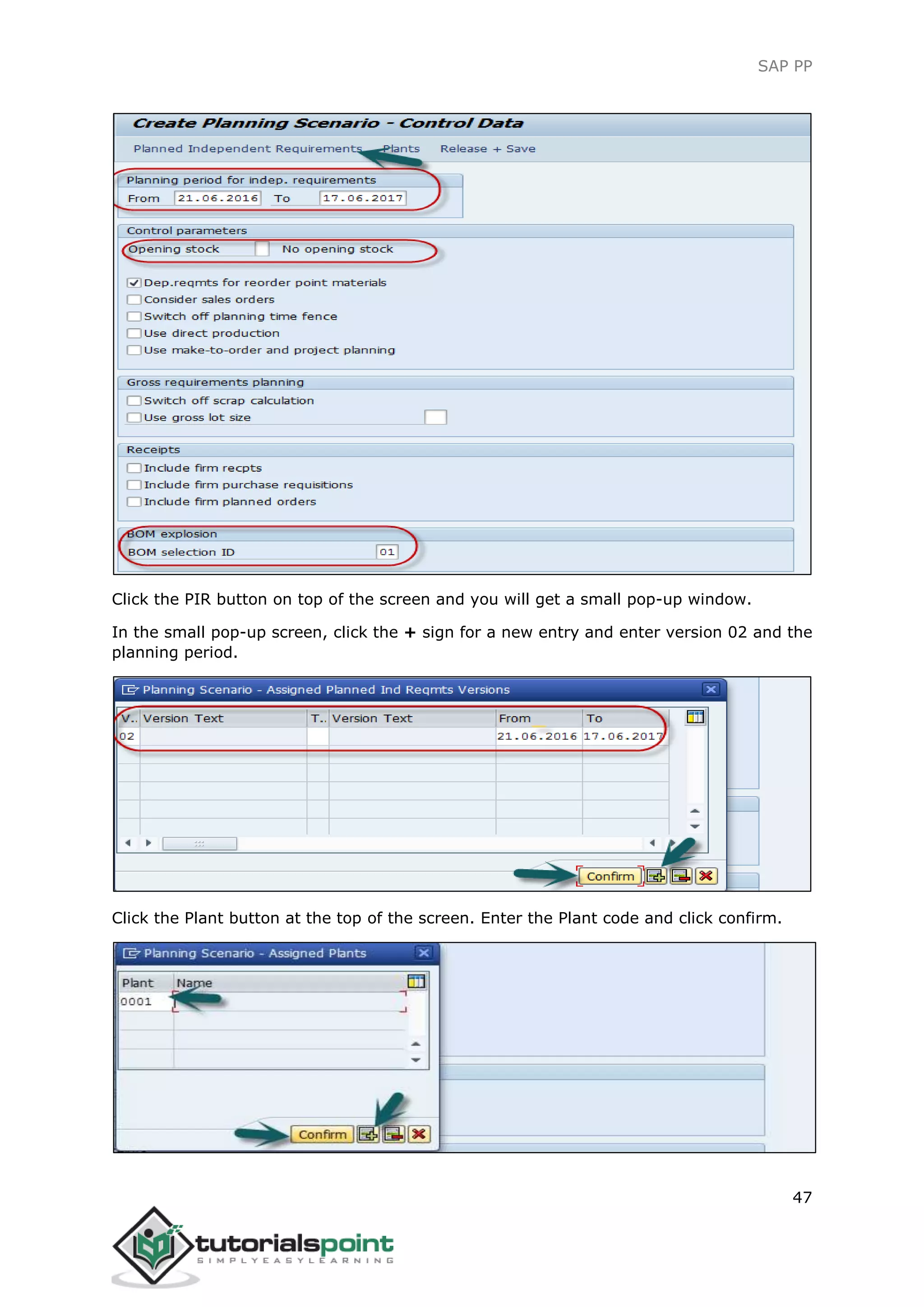 SAP PP

Create Planning Scenario - Control Data

Planned Independent Requirements Plants Release + Save

Planning period for indep. requirements
From 21.06.2016 To 17.06.2017

Control parameters
Opening stock No opening stock

Dep.reqmts for reorder point materials
Consider sales orders
Switch off planning time fence
Use direct production
Use make-to-order and project planning

Gross requirements planning
Switch off scrap calculation
Use gross lot size

Receipts
Include firm recpts
Include firm purchase requisitions
Include firm planned orders

BOM explosion
BOM selection ID 01

Click the PIR button on top of the screen and you will get a small pop-up window.

In the small pop-up screen, click the + sign for a new entry and enter version 02 and the planning period.

Planning Scenario - Assigned Planned Ind Reqmts Versions

| V.. | Version Text | T.. | Version Text | From | To |
|---|---|---|---|---|---|
| 02 | | | | 21.06.2016 | 17.06.2017 |

Confirm

Click the Plant button at the top of the screen. Enter the Plant code and click confirm.

Planning Scenario - Assigned Plants

| Plant | Name |
|---|---|
| 0001 | |

Confirm

47

tutorialspoint
SIMPLYEASYLEARNING