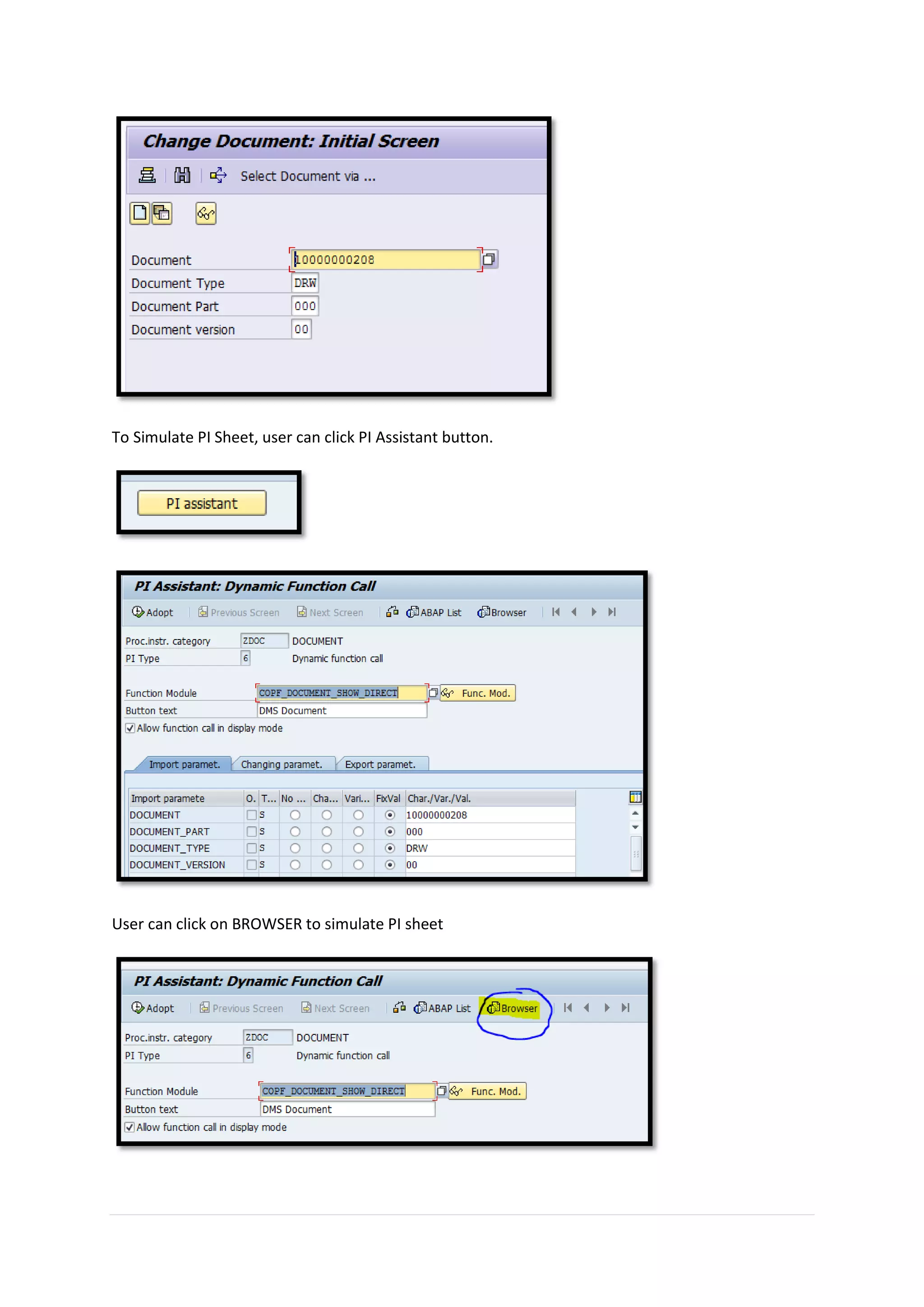 Change Document: Initial Screen

Select Document via ...

Document 10000000208
Document Type DRW
Document Part 000
Document version 00

To Simulate PI Sheet, user can click PI Assistant button.

PI assistant

PI Assistant: Dynamic Function Call

Adopt Previous Screen Next Screen ABAP List Browser

Proc.instr. category ZDOC DOCUMENT
PI Type 6 Dynamic function call

Function Module COPF_DOCUMENT_SHOW_DIRECT Func. Mod.
Button text DMS Document
Allow function call in display mode

Import paramet. Changing paramet. Export paramet.

| Import paramete | O. | T... | No ... | Cha... | Vari... | FixVal | Char./Var./Val. |
|---|---|---|---|---|---|---|---|
| DOCUMENT | | S | | | | | 10000000208 |
| DOCUMENT_PART | | S | | | | | 000 |
| DOCUMENT_TYPE | | S | | | | | DRW |
| DOCUMENT_VERSION | | S | | | | | 00 |

User can click on BROWSER to simulate PI sheet

PI Assistant: Dynamic Function Call

Adopt Previous Screen Next Screen ABAP List Browser

Proc.instr. category ZDOC DOCUMENT
PI Type 6 Dynamic function call

Function Module COPF_DOCUMENT_SHOW_DIRECT Func. Mod.
Button text DMS Document
Allow function call in display mode