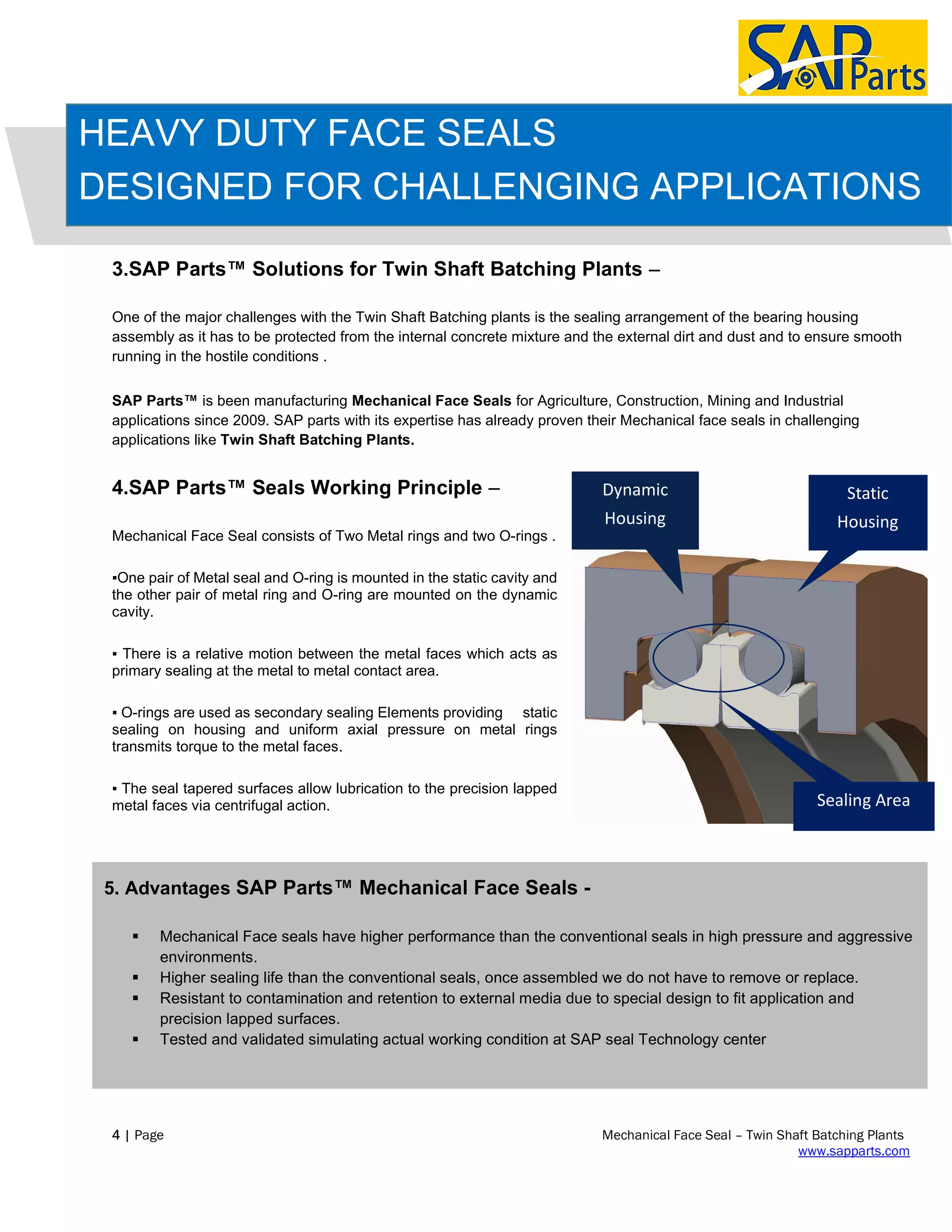 SAP Parts

HEAVY DUTY FACE SEALS
DESIGNED FOR CHALLENGING APPLICATIONS

3.SAP Parts™ Solutions for Twin Shaft Batching Plants –

One of the major challenges with the Twin Shaft Batching plants is the sealing arrangement of the bearing housing assembly as it has to be protected from the internal concrete mixture and the external dirt and dust and to ensure smooth running in the hostile conditions .

SAP Parts™ is been manufacturing Mechanical Face Seals for Agriculture, Construction, Mining and Industrial applications since 2009. SAP parts with its expertise has already proven their Mechanical face seals in challenging applications like Twin Shaft Batching Plants.

4.SAP Parts™ Seals Working Principle –

Mechanical Face Seal consists of Two Metal rings and two O-rings .

▪One pair of Metal seal and O-ring is mounted in the static cavity and the other pair of metal ring and O-ring are mounted on the dynamic cavity.

▪ There is a relative motion between the metal faces which acts as primary sealing at the metal to metal contact area.

▪ O-rings are used as secondary sealing Elements providing static sealing on housing and uniform axial pressure on metal rings transmits torque to the metal faces.

▪ The seal tapered surfaces allow lubrication to the precision lapped metal faces via centrifugal action.

Dynamic Housing

Static Housing

Sealing Area

5. Advantages SAP Parts™ Mechanical Face Seals -

▪ Mechanical Face seals have higher performance than the conventional seals in high pressure and aggressive environments.
▪ Higher sealing life than the conventional seals, once assembled we do not have to remove or replace.
▪ Resistant to contamination and retention to external media due to special design to fit application and precision lapped surfaces.
▪ Tested and validated simulating actual working condition at SAP seal Technology center

4 | Page

Mechanical Face Seal – Twin Shaft Batching Plants
www.sapparts.com