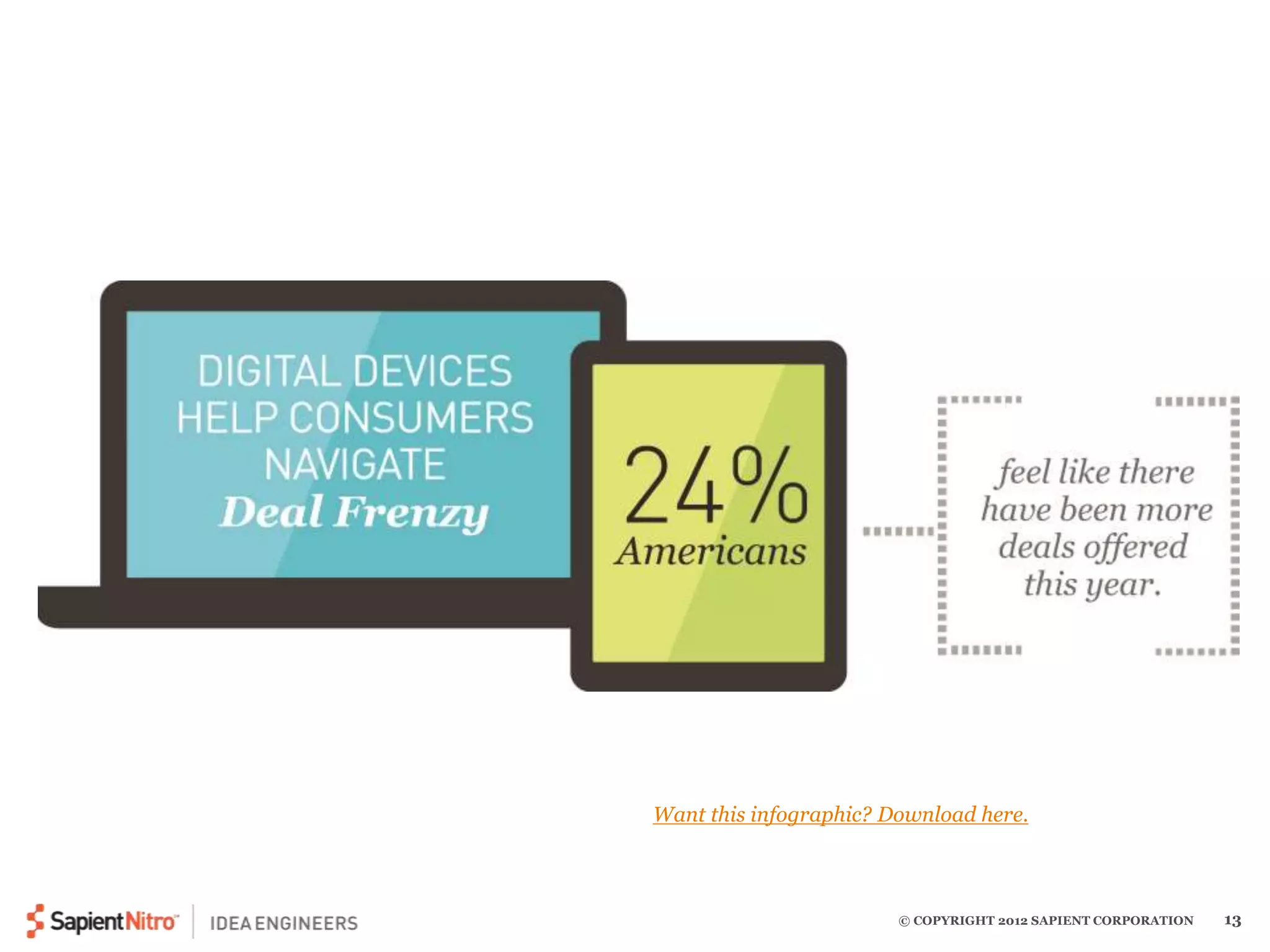 DIGITAL DEVICES HELP CONSUMERS NAVIGATE
Deal Frenzy

24%
Americans

feel like there have been more deals offered this year.

Want this infographic? Download here.

SapientNitro™ | IDEA ENGINEERS

© COPYRIGHT 2012 SAPIENT CORPORATION 13