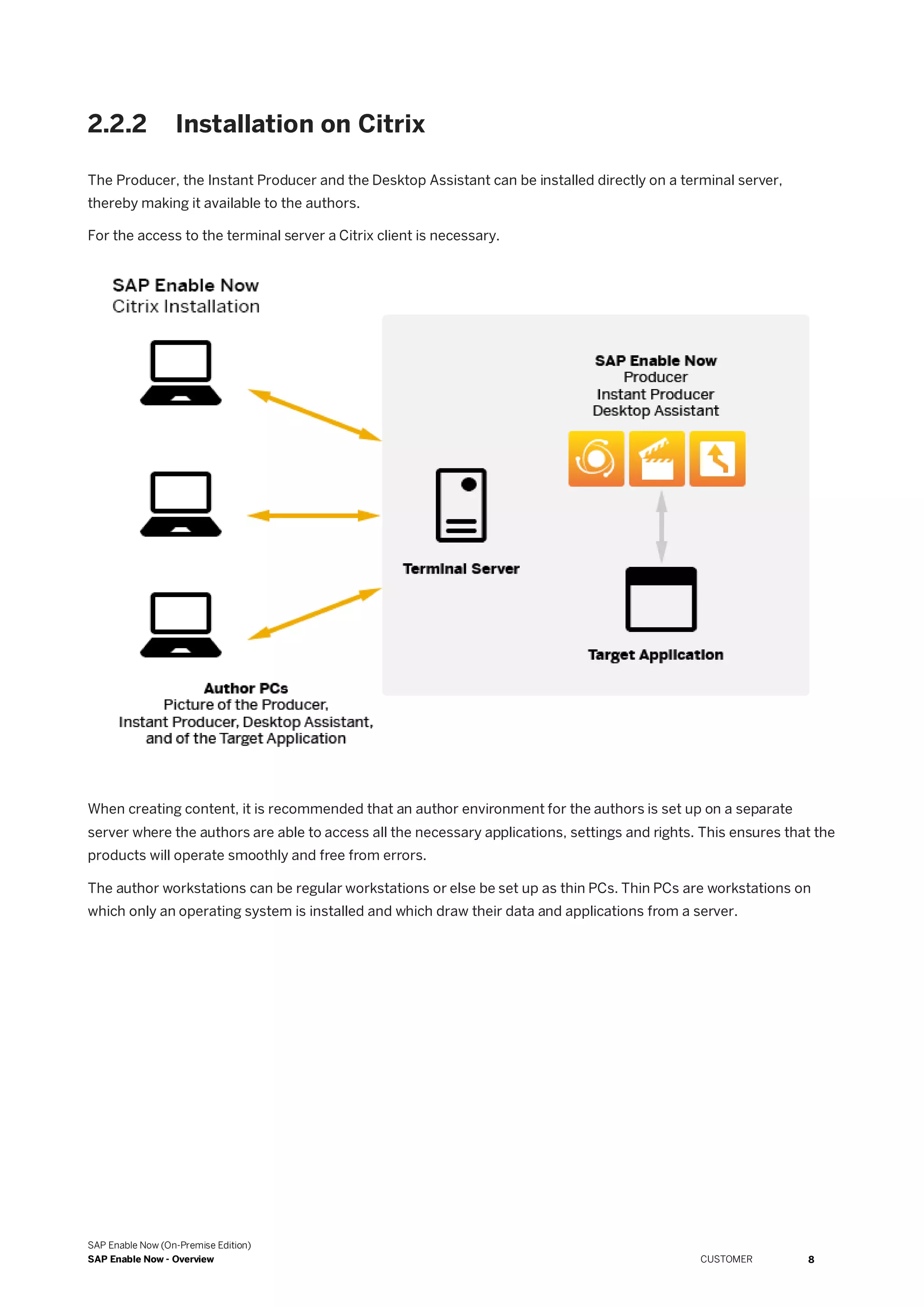 2.2.2 Installation on Citrix

The Producer, the Instant Producer and the Desktop Assistant can be installed directly on a terminal server, thereby making it available to the authors.

For the access to the terminal server a Citrix client is necessary.

SAP Enable Now
Citrix Installation

SAP Enable Now
Producer
Instant Producer
Desktop Assistant

Terminal Server

Target Application

Author PCs
Picture of the Producer,
Instant Producer, Desktop Assistant,
and of the Target Application

When creating content, it is recommended that an author environment for the authors is set up on a separate server where the authors are able to access all the necessary applications, settings and rights. This ensures that the products will operate smoothly and free from errors.

The author workstations can be regular workstations or else be set up as thin PCs. Thin PCs are workstations on which only an operating system is installed and which draw their data and applications from a server.

SAP Enable Now (On-Premise Edition)
SAP Enable Now - Overview
CUSTOMER
8