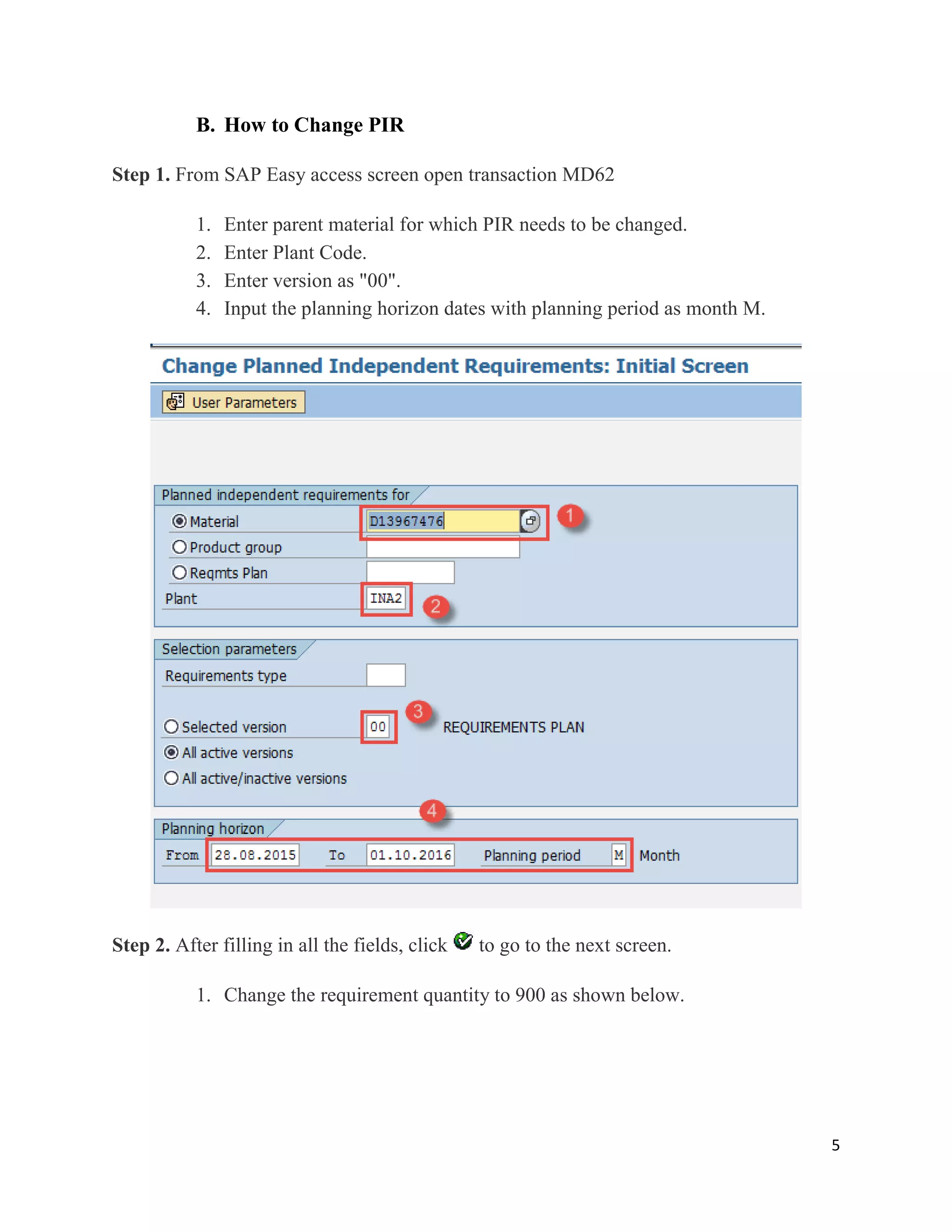 B. How to Change PIR

Step 1. From SAP Easy access screen open transaction MD62

1. Enter parent material for which PIR needs to be changed.
2. Enter Plant Code.
3. Enter version as "00".
4. Input the planning horizon dates with planning period as month M.

Change Planned Independent Requirements: Initial Screen

User Parameters

Planned independent requirements for

Material D13967476 1

Product group

Reqmts Plan

Plant INA2 2

Selection parameters

Requirements type

Selected version 00 3 REQUIREMENTS PLAN

All active versions

All active/inactive versions

4

Planning horizon

From 28.08.2015 To 01.10.2016 Planning period M Month

Step 2. After filling in all the fields, click to go to the next screen.

1. Change the requirement quantity to 900 as shown below.

5