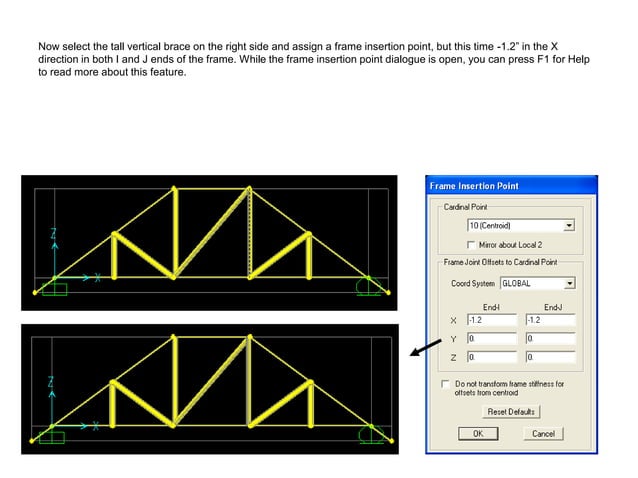 Now select the tall vertical brace on the right side and assign a frame insertion point, but this time -1.2" in the X direction in both I and J ends of the frame. While the frame insertion point dialogue is open, you can press F1 for Help to read more about this feature.

Z
X

Z
X

Frame Insertion Point

Cardinal Point

10 (Centroid)

Mirror about Local 2

Frame Joint Offsets to Cardinal Point

Coord System GLOBAL

| | End-I | End-J |
|---|---|---|
| X | -1.2 | -1.2 |
| Y | 0. | 0. |
| Z | 0. | 0. |

Do not transform frame stiffness for offsets from centroid

Reset Defaults

OK

Cancel