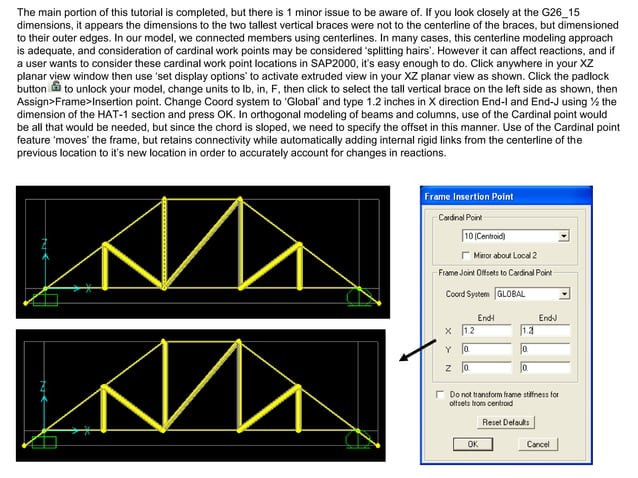 The main portion of this tutorial is completed, but there is 1 minor issue to be aware of. If you look closely at the G26_15 dimensions, it appears the dimensions to the two tallest vertical braces were not to the centerline of the braces, but dimensioned to their outer edges. In our model, we connected members using centerlines. In many cases, this centerline modeling approach is adequate, and consideration of cardinal work points may be considered 'splitting hairs'. However it can affect reactions, and if a user wants to consider these cardinal work point locations in SAP2000, it's easy enough to do. Click anywhere in your XZ planar view window then use 'set display options' to activate extruded view in your XZ planar view as shown. Click the padlock button to unlock your model, change units to lb, in, F, then click to select the tall vertical brace on the left side as shown, then Assign>Frame>Insertion point. Change Coord system to 'Global' and type 1.2 inches in X direction End-I and End-J using ½ the dimension of the HAT-1 section and press OK. In orthogonal modeling of beams and columns, use of the Cardinal point would be all that would be needed, but since the chord is sloped, we need to specify the offset in this manner. Use of the Cardinal point feature 'moves' the frame, but retains connectivity while automatically adding internal rigid links from the centerline of the previous location to it's new location in order to accurately account for changes in reactions.

Z
X
Z
X

Frame Insertion Point
Cardinal Point
10 (Centroid)
Mirror about Local 2
Frame Joint Offsets to Cardinal Point
Coord System GLOBAL
End-I End-J
X 1.2 1.2
Y 0. 0.
Z 0. 0.
Do not transform frame stiffness for offsets from centroid
Reset Defaults
OK Cancel