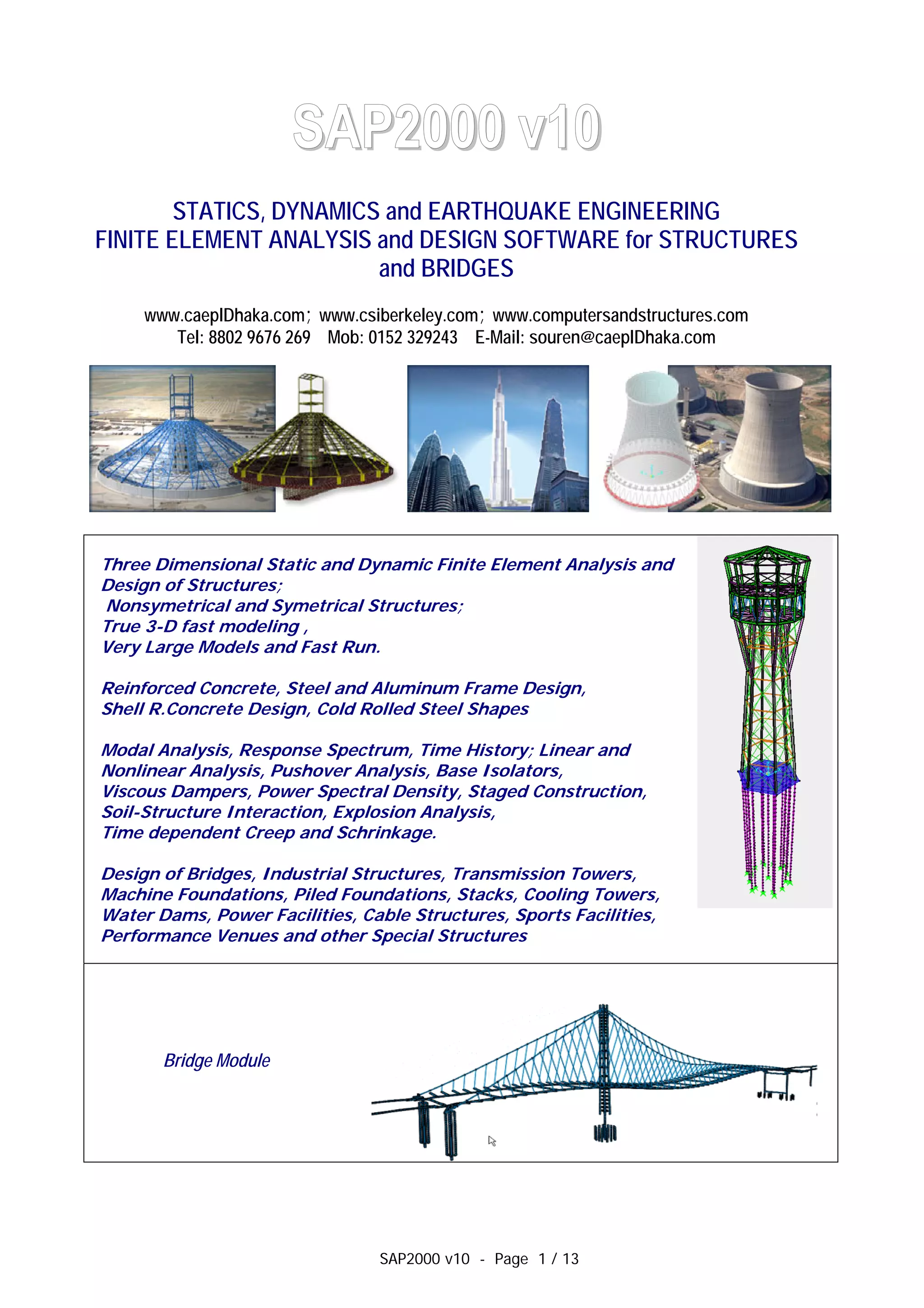 SAP2000 v10

STATICS, DYNAMICS and EARTHQUAKE ENGINEERING
FINITE ELEMENT ANALYSIS and DESIGN SOFTWARE for STRUCTURES and BRIDGES

www.caeplDhaka.com; www.csiberkeley.com; www.computersandstructures.com
Tel: 8802 9676 269 Mob: 0152 329243 E-Mail: souren@caeplDhaka.com

Three Dimensional Static and Dynamic Finite Element Analysis and Design of Structures;
Nonsymetrical and Symetrical Structures;
True 3-D fast modeling ,
Very Large Models and Fast Run.

Reinforced Concrete, Steel and Aluminum Frame Design,
Shell R.Concrete Design, Cold Rolled Steel Shapes

Modal Analysis, Response Spectrum, Time History; Linear and Nonlinear Analysis, Pushover Analysis, Base Isolators, Viscous Dampers, Power Spectral Density, Staged Construction, Soil-Structure Interaction, Explosion Analysis,
Time dependent Creep and Schrinkage.

Design of Bridges, Industrial Structures, Transmission Towers, Machine Foundations, Piled Foundations, Stacks, Cooling Towers, Water Dams, Power Facilities, Cable Structures, Sports Facilities, Performance Venues and other Special Structures

Bridge Module

SAP2000 v10 - Page 1 / 13