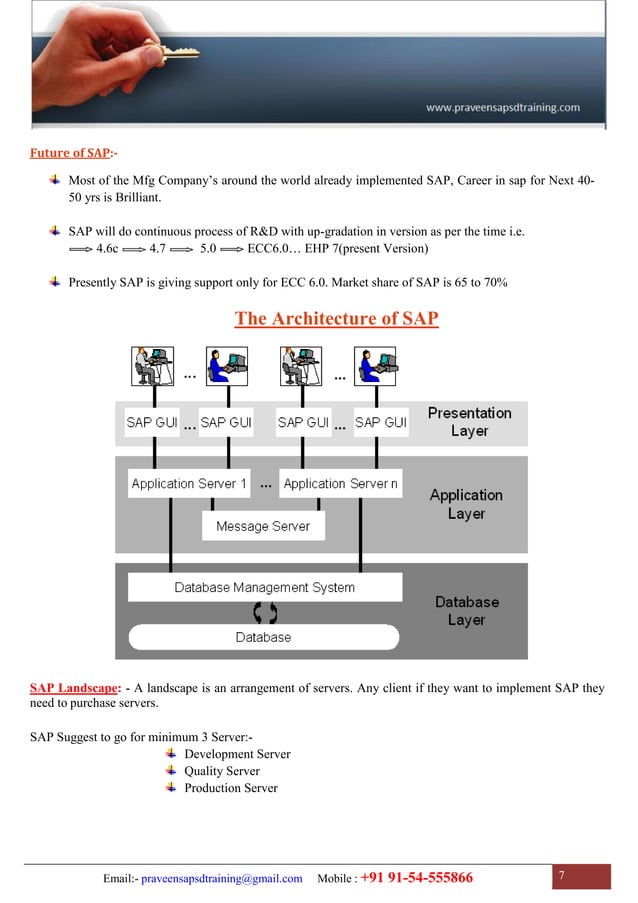 www.praveensapsdtraining.com

Future of SAP:-

Most of the Mfg Company's around the world already implemented SAP, Career in sap for Next 40-50 yrs is Brilliant.

SAP will do continuous process of R&D with up-gradation in version as per the time i.e. ⟹ 4.6c ⟹ 4.7 ⟹ 5.0 ⟹ ECC6.0… EHP 7(present Version)

Presently SAP is giving support only for ECC 6.0. Market share of SAP is 65 to 70%

The Architecture of SAP

...
...
SAP GUI ... SAP GUI SAP GUI ... SAP GUI
Presentation Layer
Application Server 1 ... Application Server n
Message Server
Application Layer
Database Management System
Database
Database Layer

SAP Landscape: - A landscape is an arrangement of servers. Any client if they want to implement SAP they need to purchase servers.

SAP Suggest to go for minimum 3 Server:-
Development Server
Quality Server
Production Server

Email:- praveensapsdtraining@gmail.com Mobile : +91 91-54-555866

7