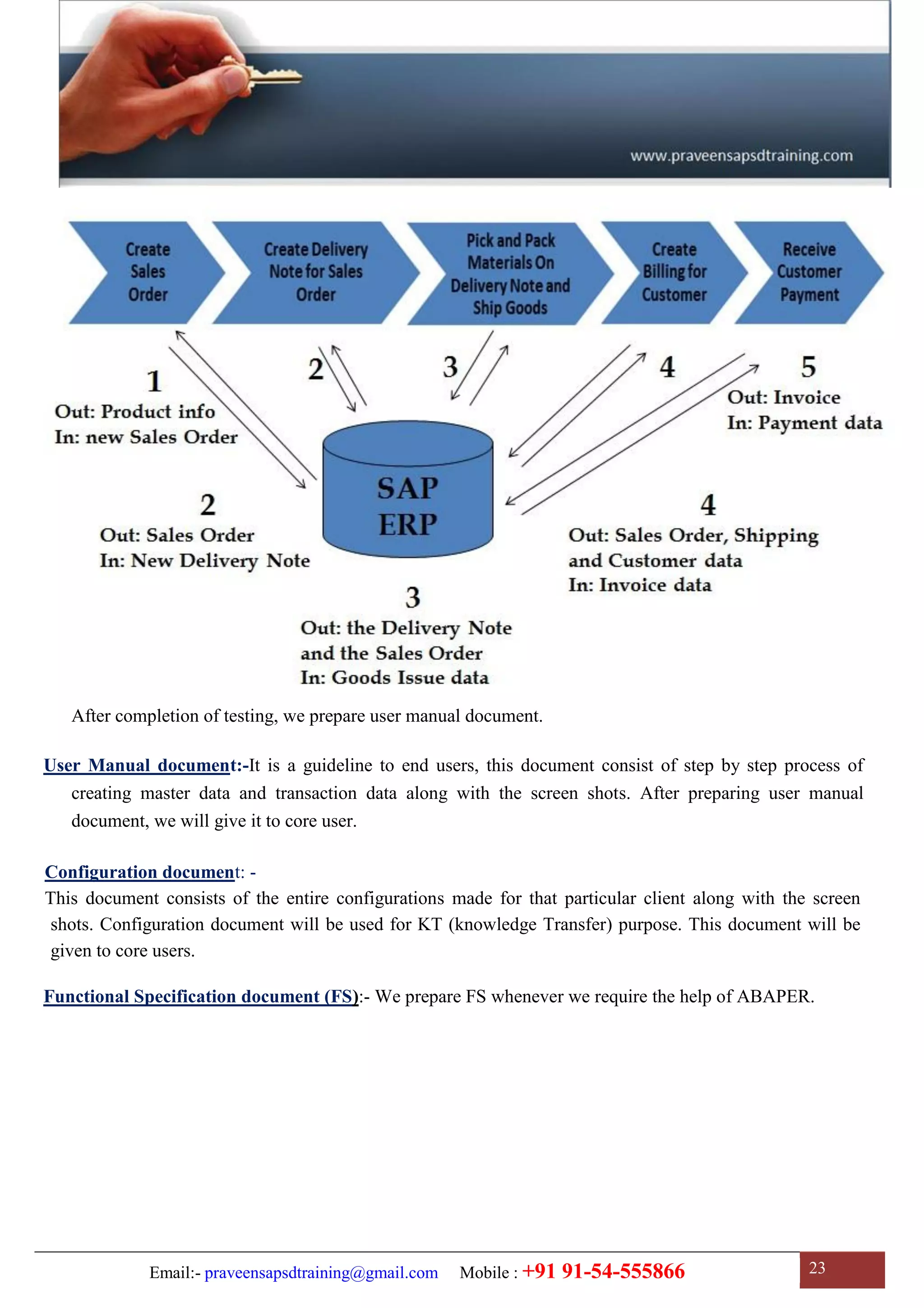 www.praveensapsdtraining.com

Create Sales Order

Create Delivery Note for Sales Order

Pick and Pack Materials On Delivery Note and Ship Goods

Create Billing for Customer

Receive Customer Payment

1
Out: Product info
In: new Sales Order

2

3

4

5
Out: Invoice
In: Payment data

SAP ERP

2
Out: Sales Order
In: New Delivery Note

4
Out: Sales Order, Shipping and Customer data
In: Invoice data

3
Out: the Delivery Note and the Sales Order
In: Goods Issue data

After completion of testing, we prepare user manual document.

User Manual document:-It is a guideline to end users, this document consist of step by step process of creating master data and transaction data along with the screen shots. After preparing user manual document, we will give it to core user.

Configuration document: -
This document consists of the entire configurations made for that particular client along with the screen shots. Configuration document will be used for KT (knowledge Transfer) purpose. This document will be given to core users.

Functional Specification document (FS):- We prepare FS whenever we require the help of ABAPER.

Email:- praveensapsdtraining@gmail.com Mobile : +91 91-54-555866

23