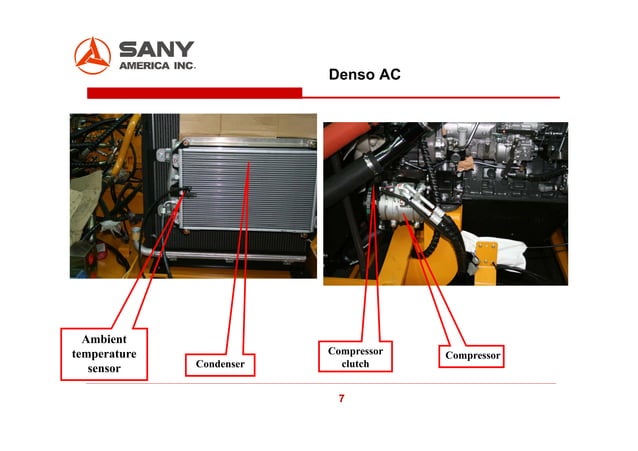 SANY
AMERICA INC.

Denso AC

Ambient temperature sensor

Condenser

Compressor clutch

Compressor

7