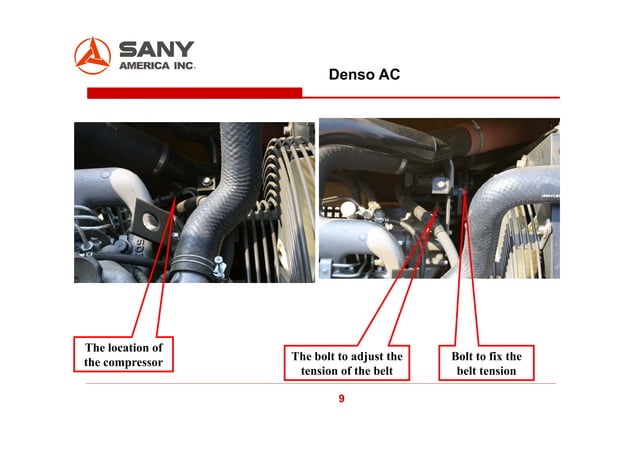 SANY
AMERICA INC.

Denso AC

The location of the compressor

The bolt to adjust the tension of the belt

Bolt to fix the belt tension

9