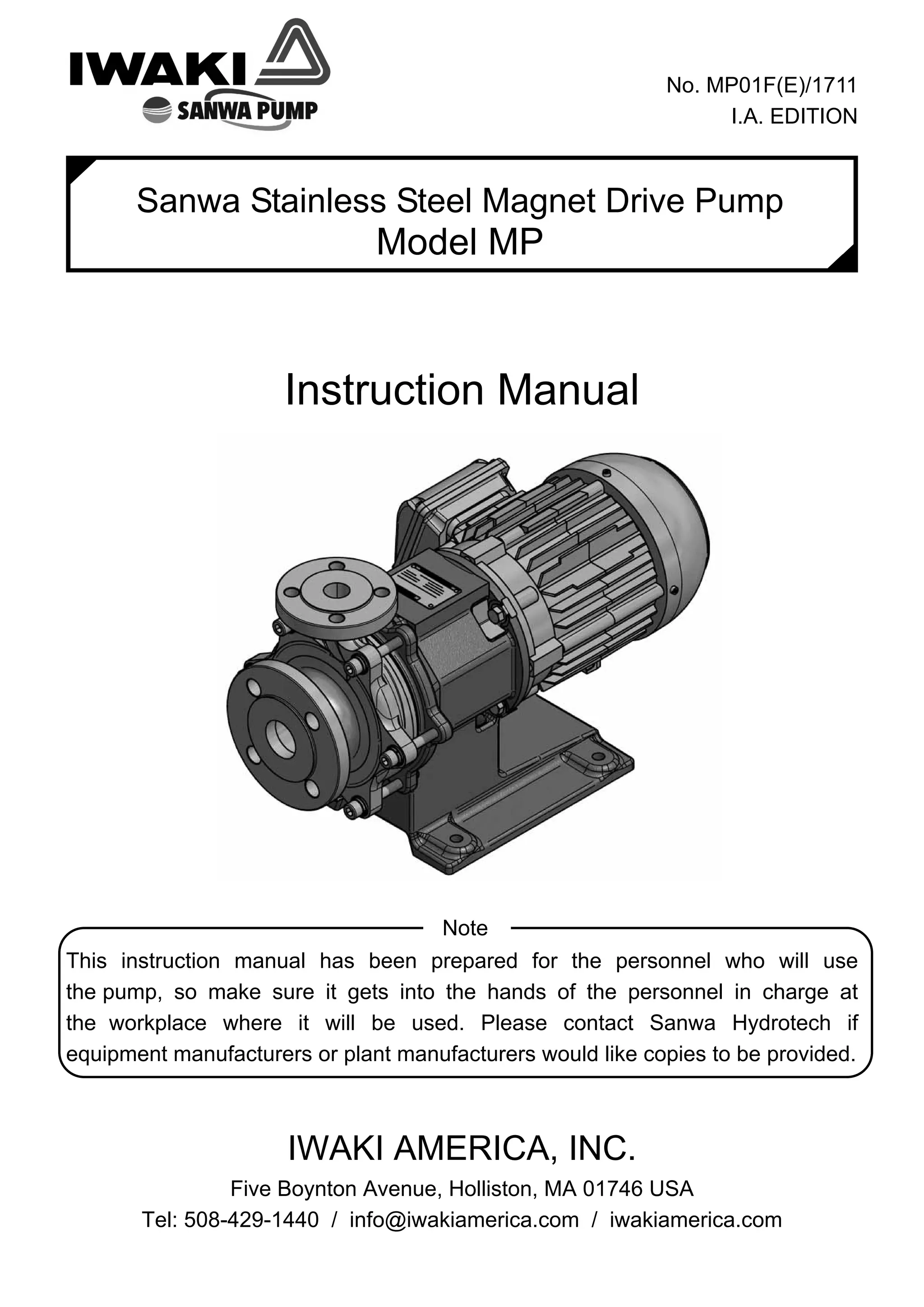 IWAKI
SANWA PUMP

No. MP01F(E)/1711
I.A. EDITION

Sanwa Stainless Steel Magnet Drive Pump
Model MP

Instruction Manual

Note
This instruction manual has been prepared for the personnel who will use the pump, so make sure it gets into the hands of the personnel in charge at the workplace where it will be used. Please contact Sanwa Hydrotech if equipment manufacturers or plant manufacturers would like copies to be provided.

IWAKI AMERICA, INC.
Five Boynton Avenue, Holliston, MA 01746 USA
Tel: 508-429-1440 / info@iwakiamerica.com / iwakiamerica.com