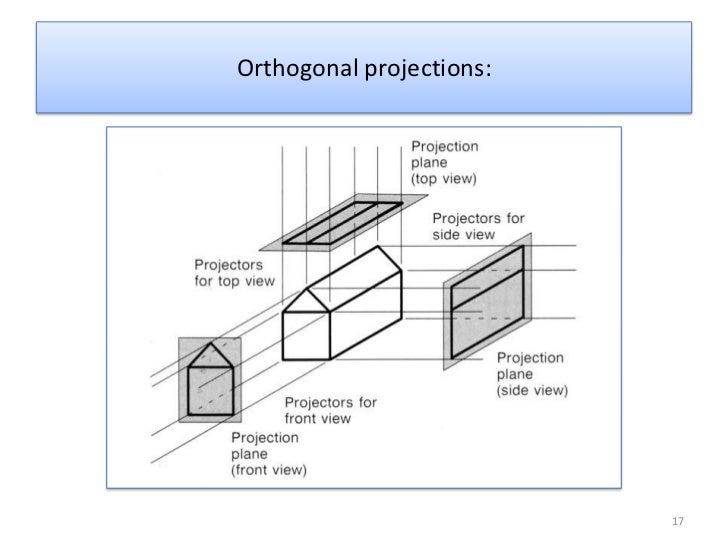 Orthogonal projections:

Projection plane (top view)

Projectors for side view

Projectors for top view

Projection plane (side view)

Projectors for front view

Projection plane (front view)

17