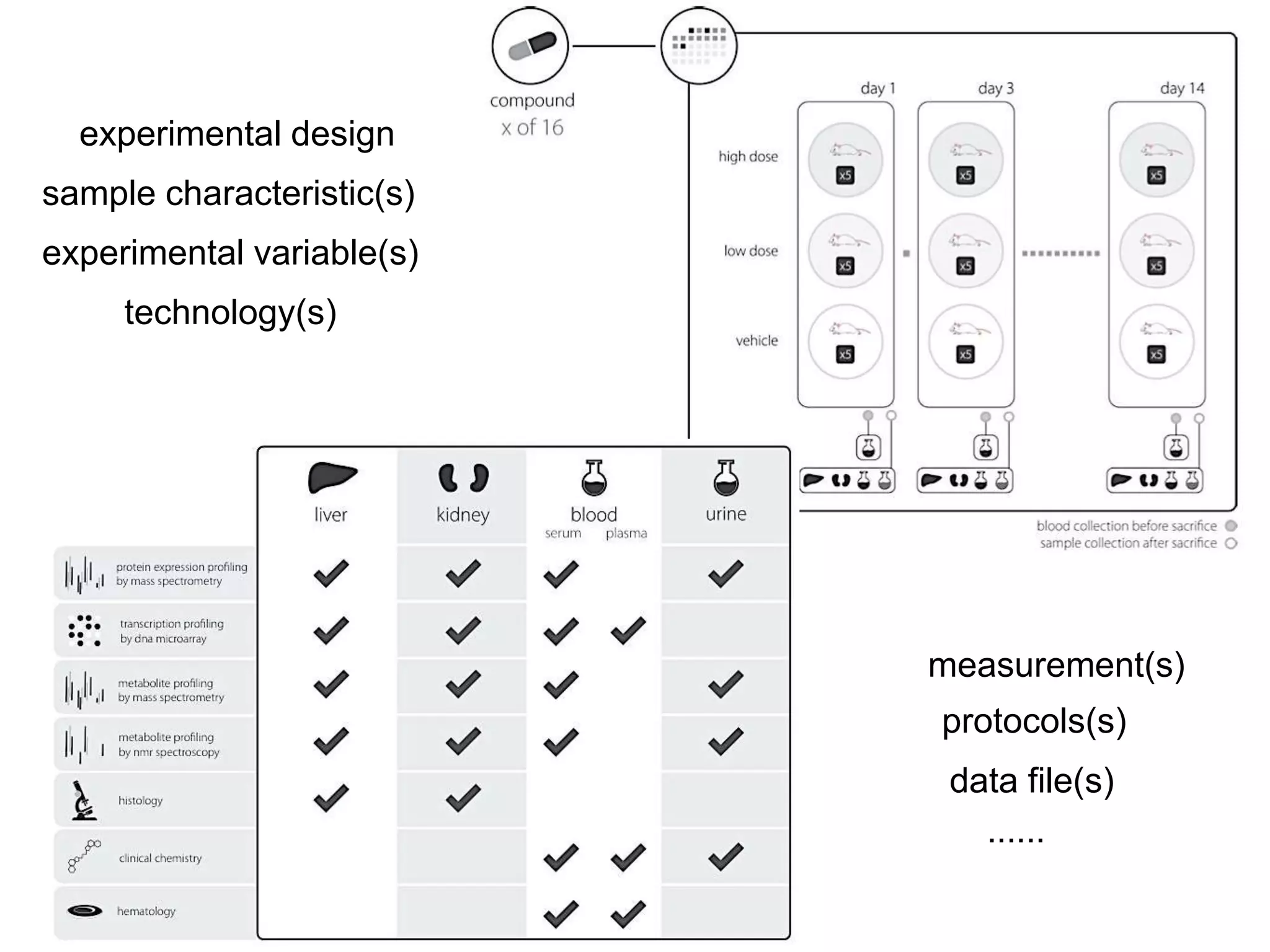 experimental design
sample characteristic(s)
experimental variable(s)
technology(s)

compound
x of 16

day 1
day 3
day 14

high dose
low dose
vehicle

x5
x5
x5
x5
x5
x5
x5
x5
x5

blood collection before sacrifice
sample collection after sacrifice

| | liver | kidney | blood serum | blood plasma | urine |
|---|---|---|---|---|---|
| protein expression profiling by mass spectrometry | ✓ | ✓ | ✓ | | ✓ |
| transcription profiling by dna microarray | ✓ | ✓ | ✓ | ✓ | |
| metabolite profiling by mass spectrometry | ✓ | ✓ | ✓ | | ✓ |
| metabolite profiling by nmr spectroscopy | ✓ | ✓ | ✓ | | ✓ |
| histology | ✓ | ✓ | | | |
| clinical chemistry | | | ✓ | ✓ | ✓ |
| hematology | | | ✓ | ✓ | |

measurement(s)
protocols(s)
data file(s)
......