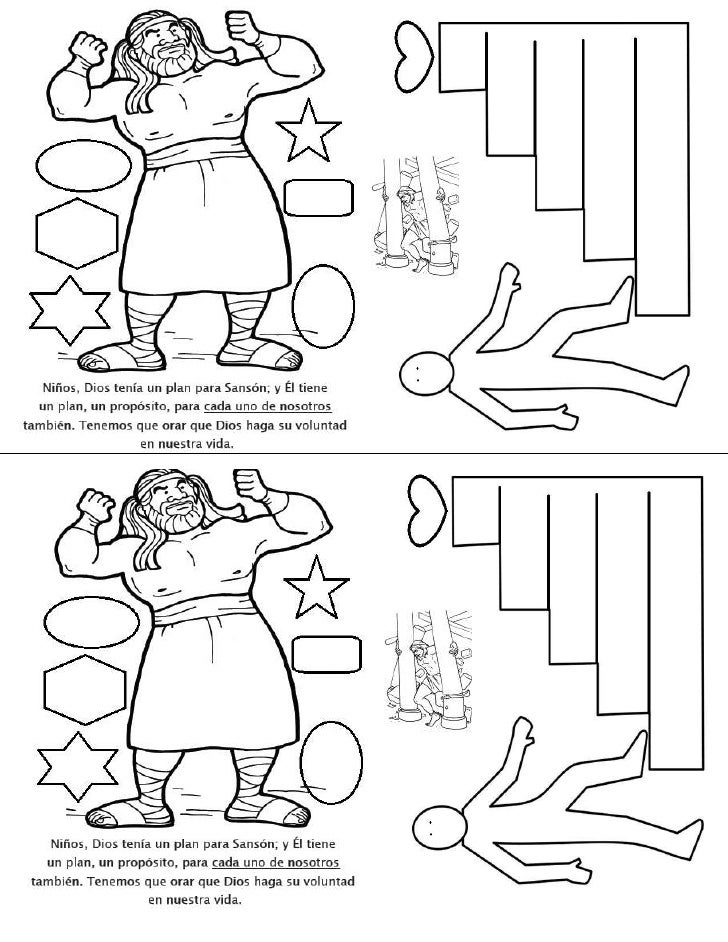 Niños, Dios tenía un plan para Sansón; y Él tiene un plan, un propósito, para cada uno de nosotros también. Tenemos que orar que Dios haga su voluntad en nuestra vida.

Niños, Dios tenía un plan para Sansón; y Él tiene un plan, un propósito, para cada uno de nosotros también. Tenemos que orar que Dios haga su voluntad en nuestra vida.