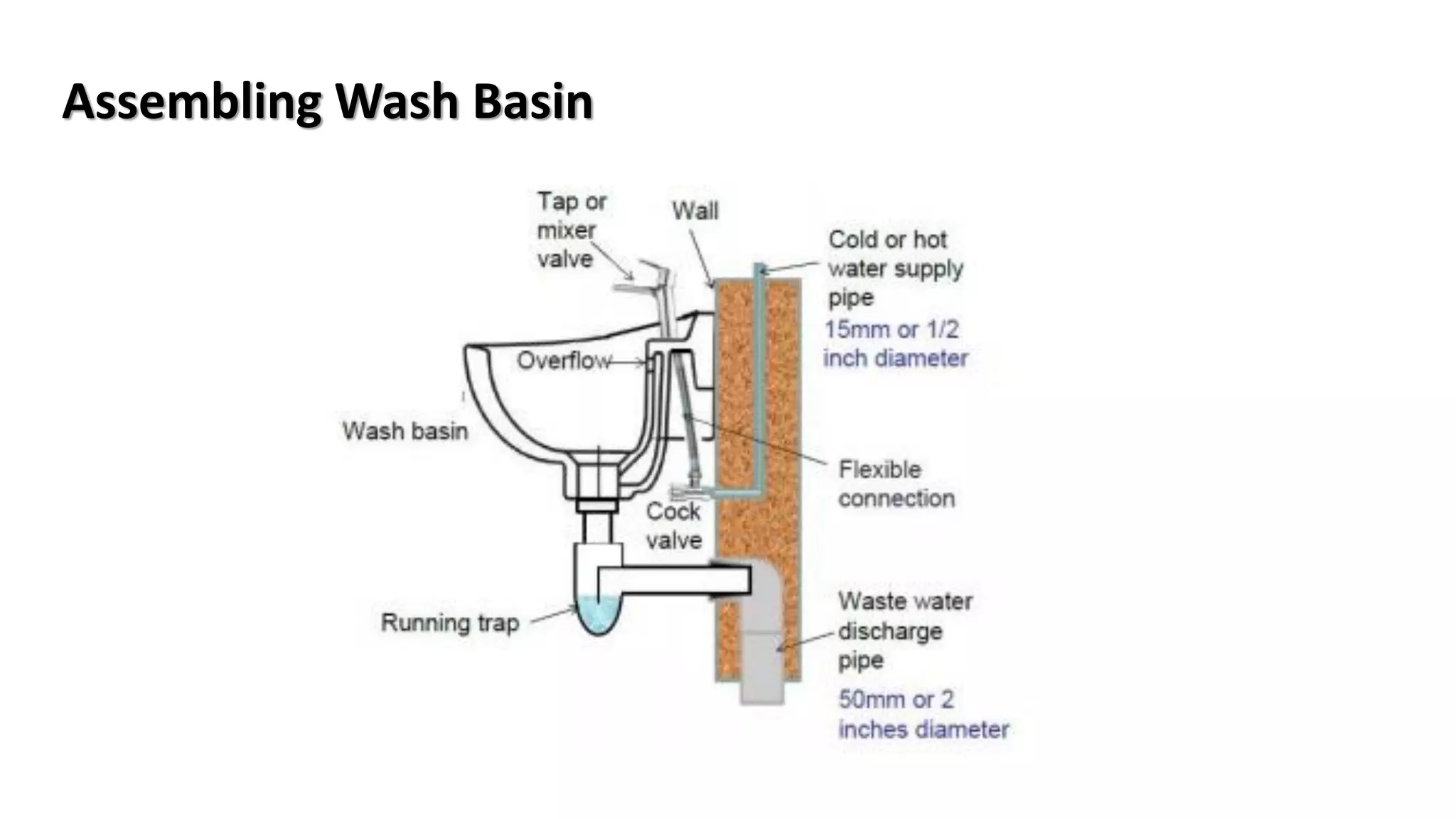 Assembling Wash Basin

Tap or mixer valve

Wall

Cold or hot water supply pipe
15mm or 1/2 inch diameter

Overflow

Wash basin

Flexible connection

Cock valve

Running trap

Waste water discharge pipe
50mm or 2 inches diameter