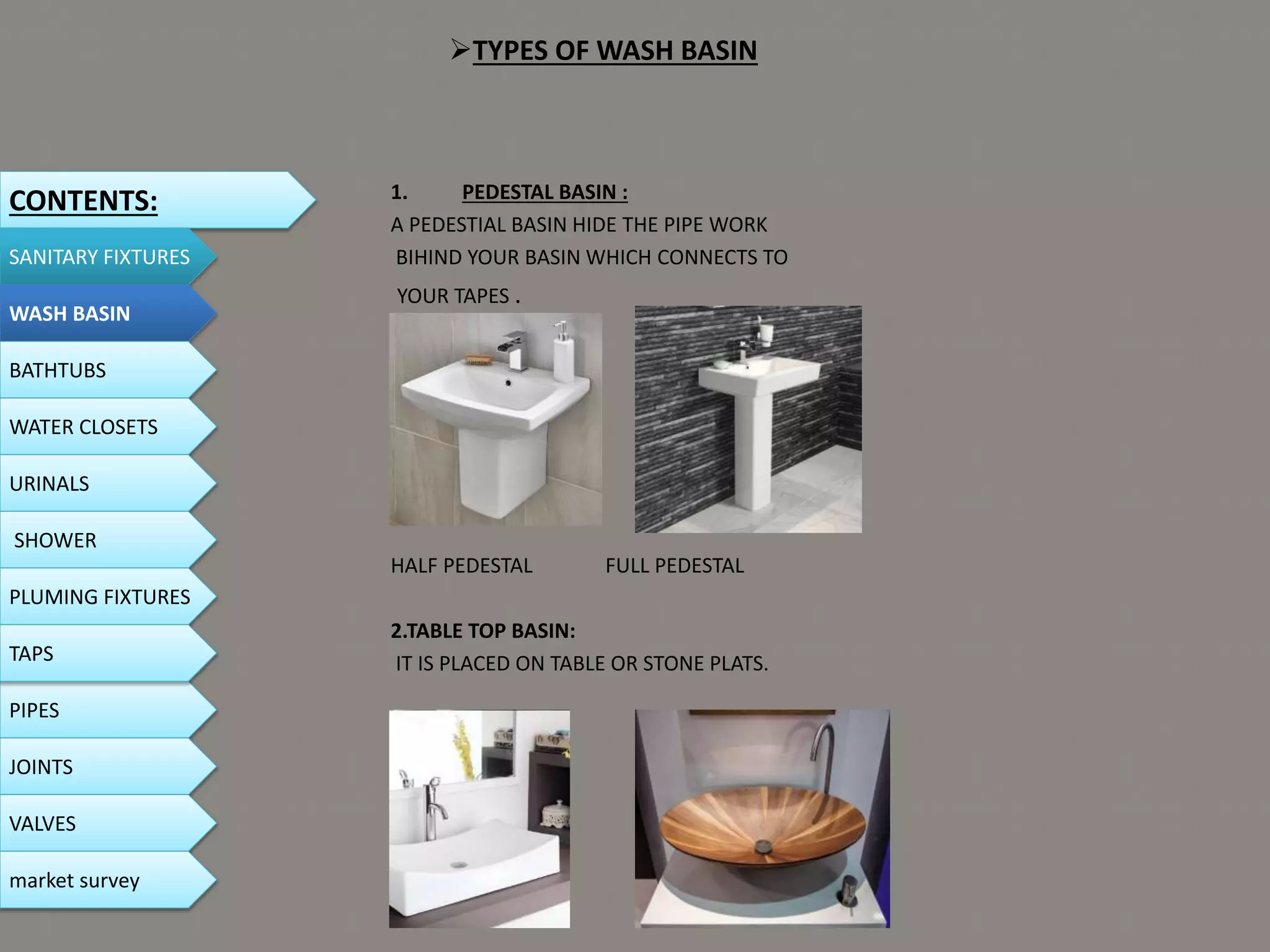 ➢TYPES OF WASH BASIN

CONTENTS:

SANITARY FIXTURES

WASH BASIN

BATHTUBS

WATER CLOSETS

URINALS

SHOWER

PLUMING FIXTURES

TAPS

PIPES

JOINTS

VALVES

market survey

1. PEDESTAL BASIN :

A PEDESTIAL BASIN HIDE THE PIPE WORK BIHIND YOUR BASIN WHICH CONNECTS TO YOUR TAPES .

HALF PEDESTAL FULL PEDESTAL

2.TABLE TOP BASIN:

IT IS PLACED ON TABLE OR STONE PLATS.