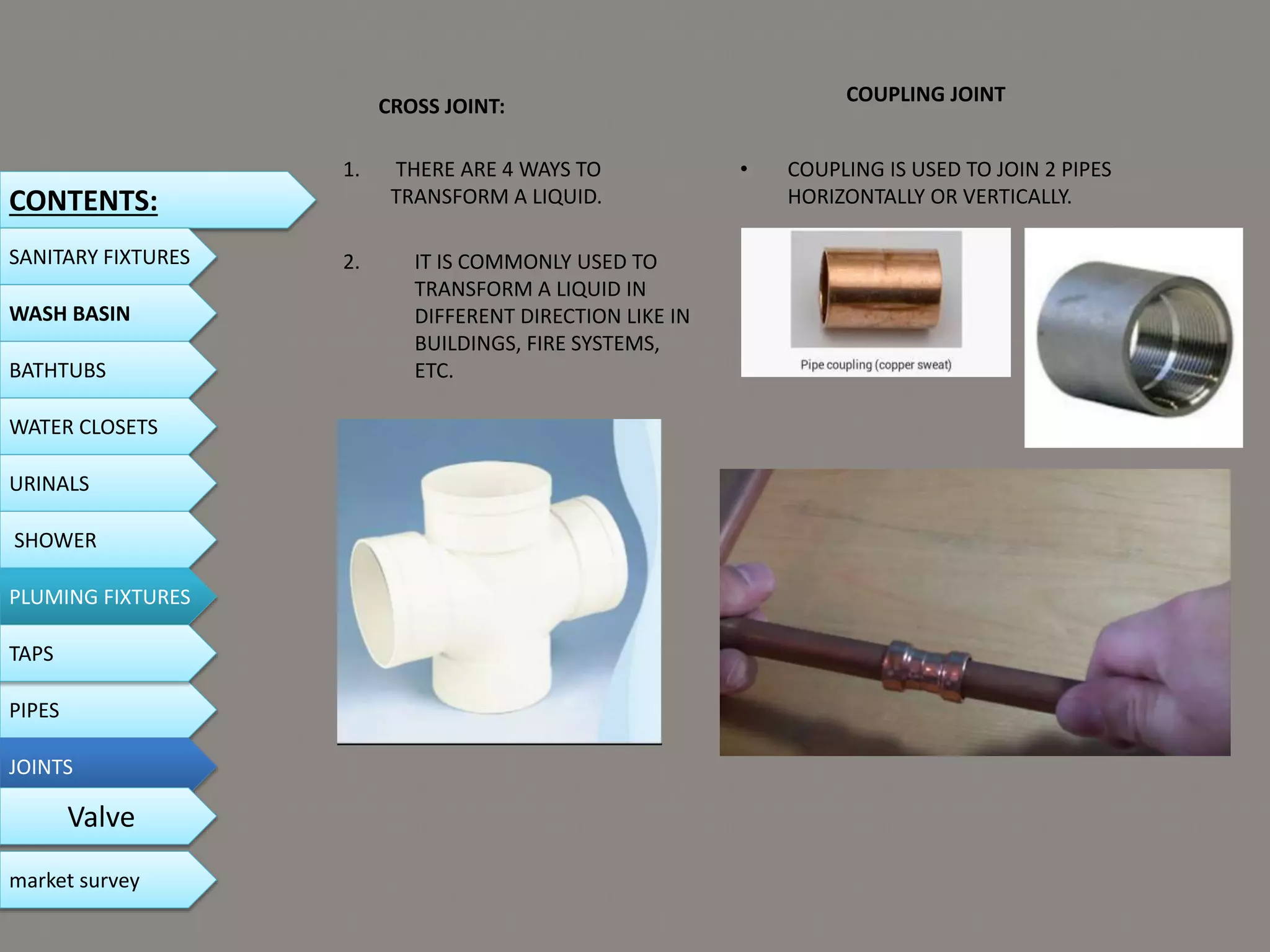 CONTENTS:

SANITARY FIXTURES

WASH BASIN

BATHTUBS

WATER CLOSETS

URINALS

SHOWER

PLUMING FIXTURES

TAPS

PIPES

JOINTS

Valve

market survey

CROSS JOINT:

1. THERE ARE 4 WAYS TO TRANSFORM A LIQUID.

2. IT IS COMMONLY USED TO TRANSFORM A LIQUID IN DIFFERENT DIRECTION LIKE IN BUILDINGS, FIRE SYSTEMS, ETC.

COUPLING JOINT

• COUPLING IS USED TO JOIN 2 PIPES HORIZONTALLY OR VERTICALLY.

Pipe coupling (copper sweat)