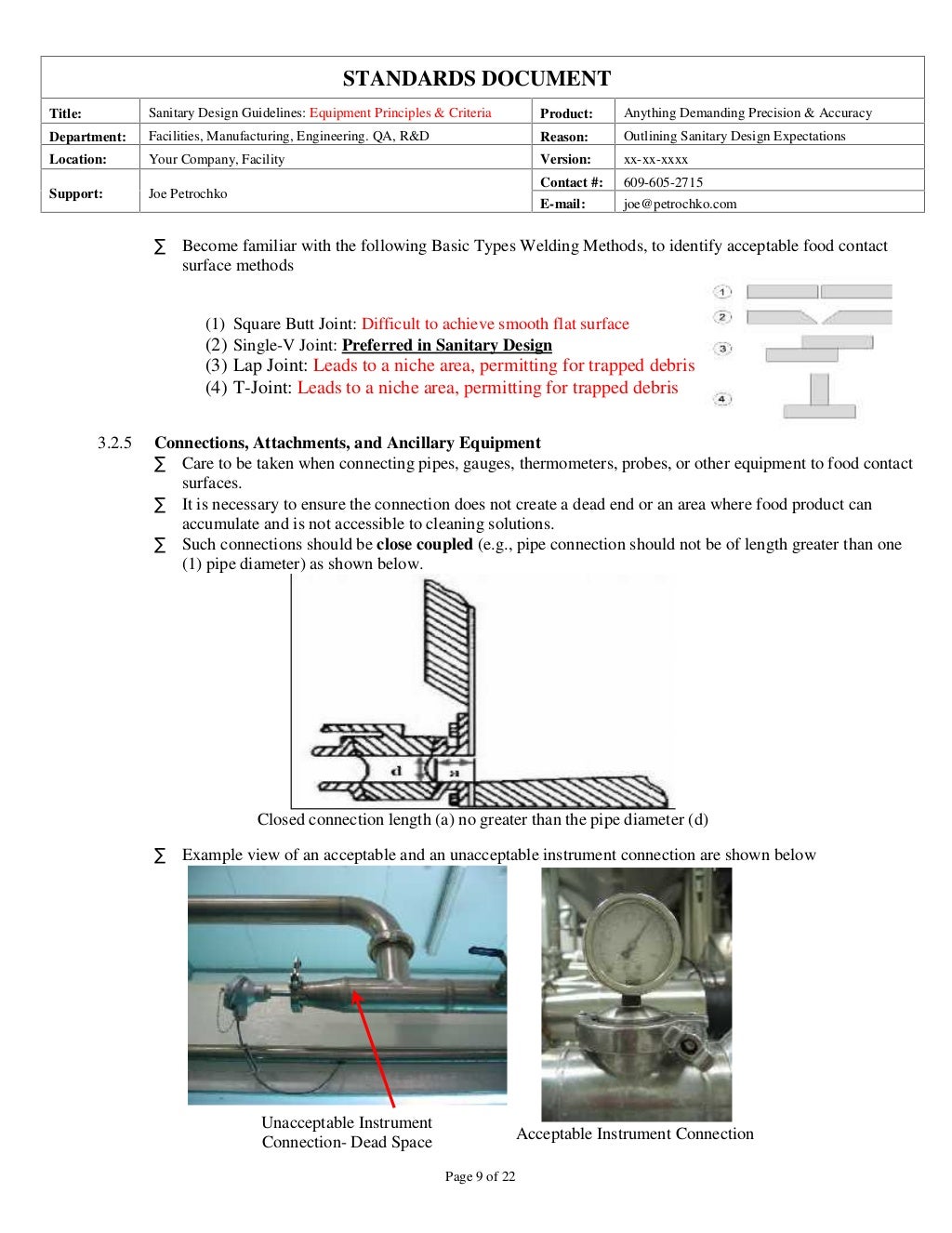 STANDARDS DOCUMENT

| Title: | Sanitary Design Guidelines: Equipment Principles & Criteria | Product: | Anything Demanding Precision & Accuracy |
|---|---|---|---|
| Department: | Facilities, Manufacturing, Engineering. QA, R&D | Reason: | Outlining Sanitary Design Expectations |
| Location: | Your Company, Facility | Version: | xx-xx-xxxx |
| Support: | Joe Petrochko | Contact #: | 609-605-2715 |
| | | E-mail: | joe@petrochko.com |

∑ Become familiar with the following Basic Types Welding Methods, to identify acceptable food contact surface methods

(1) Square Butt Joint: Difficult to achieve smooth flat surface
(2) Single-V Joint: Preferred in Sanitary Design
(3) Lap Joint: Leads to a niche area, permitting for trapped debris
(4) T-Joint: Leads to a niche area, permitting for trapped debris

1
2
3
4

3.2.5 Connections, Attachments, and Ancillary Equipment
∑ Care to be taken when connecting pipes, gauges, thermometers, probes, or other equipment to food contact surfaces.
∑ It is necessary to ensure the connection does not create a dead end or an area where food product can accumulate and is not accessible to cleaning solutions.
∑ Such connections should be close coupled (e.g., pipe connection should not be of length greater than one (1) pipe diameter) as shown below.

d
a

Closed connection length (a) no greater than the pipe diameter (d)

∑ Example view of an acceptable and an unacceptable instrument connection are shown below

Unacceptable Instrument Connection- Dead Space

Acceptable Instrument Connection

Page 9 of 22