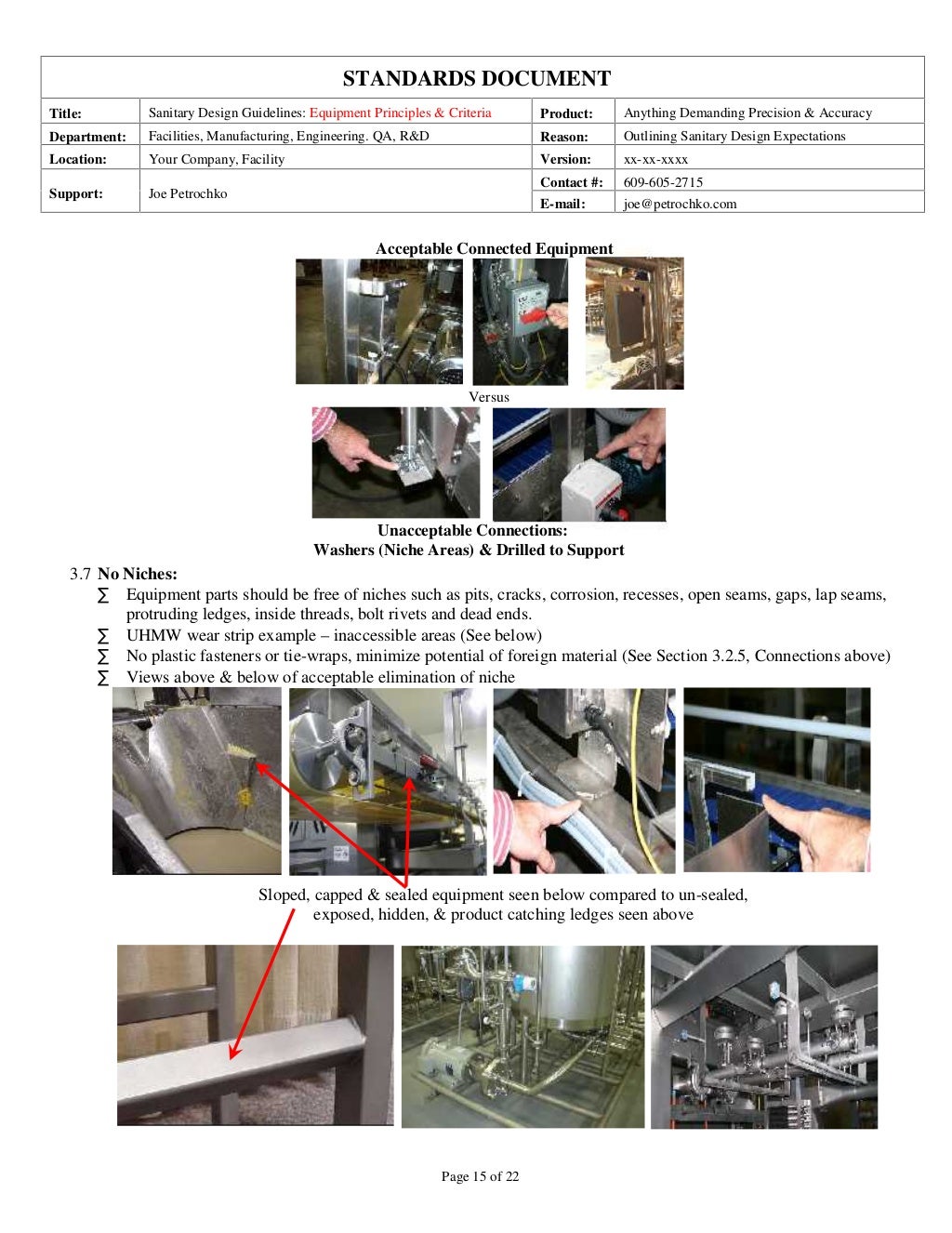 STANDARDS DOCUMENT

| Title: | Sanitary Design Guidelines: Equipment Principles & Criteria | Product: | Anything Demanding Precision & Accuracy |
|---|---|---|---|
| Department: | Facilities, Manufacturing, Engineering. QA, R&D | Reason: | Outlining Sanitary Design Expectations |
| Location: | Your Company, Facility | Version: | xx-xx-xxxx |
| Support: | Joe Petrochko | Contact #: | 609-605-2715 |
| | | E-mail: | joe@petrochko.com |

Acceptable Connected Equipment

Versus

Unacceptable Connections:
Washers (Niche Areas) & Drilled to Support

3.7 No Niches:
∑ Equipment parts should be free of niches such as pits, cracks, corrosion, recesses, open seams, gaps, lap seams, protruding ledges, inside threads, bolt rivets and dead ends.
∑ UHMW wear strip example – inaccessible areas (See below)
∑ No plastic fasteners or tie-wraps, minimize potential of foreign material (See Section 3.2.5, Connections above)
∑ Views above & below of acceptable elimination of niche

Sloped, capped & sealed equipment seen below compared to un-sealed, exposed, hidden, & product catching ledges seen above

Page 15 of 22