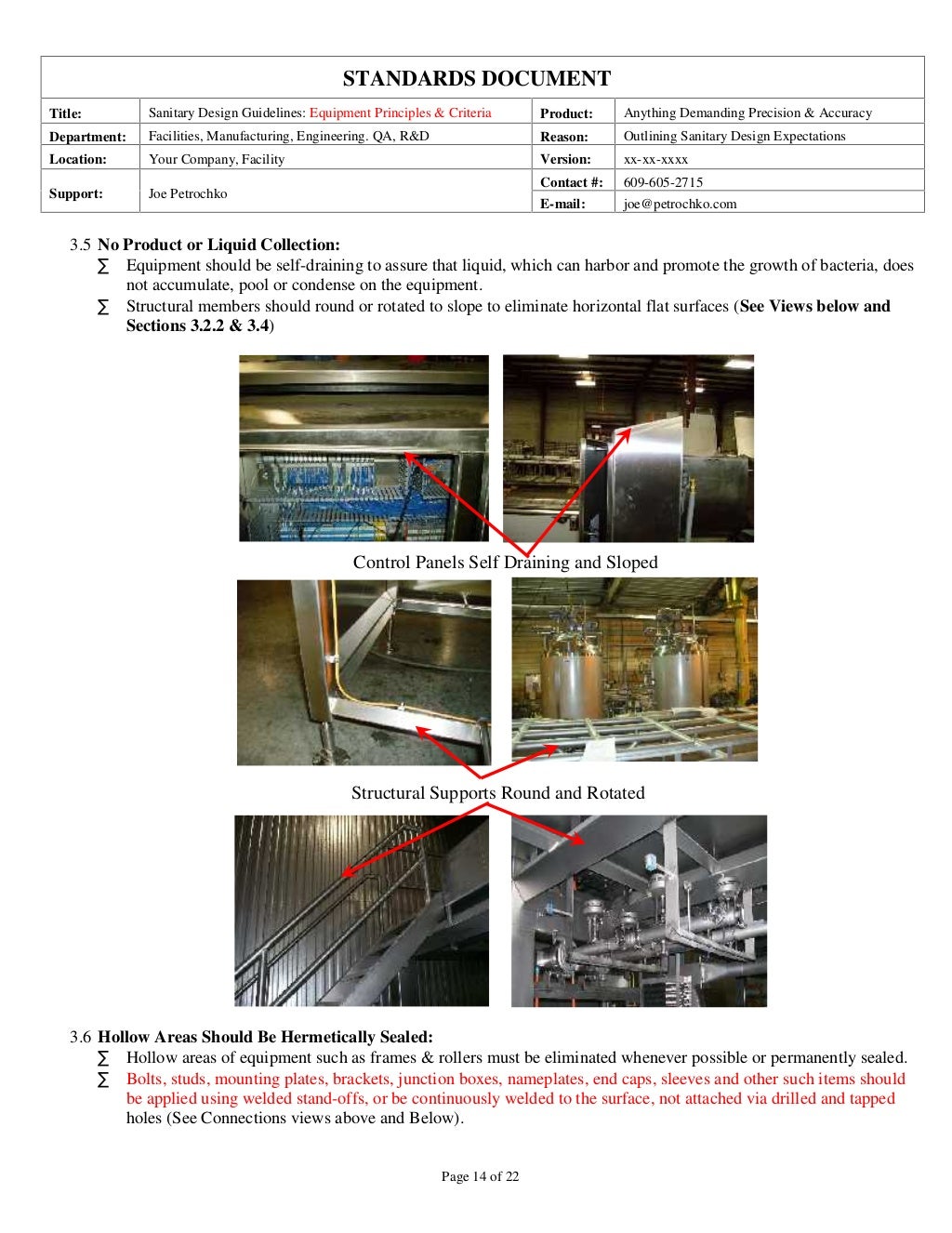 STANDARDS DOCUMENT

| Title: | Sanitary Design Guidelines: Equipment Principles & Criteria | Product: | Anything Demanding Precision & Accuracy |
|---|---|---|---|
| Department: | Facilities, Manufacturing, Engineering. QA, R&D | Reason: | Outlining Sanitary Design Expectations |
| Location: | Your Company, Facility | Version: | xx-xx-xxxx |
| Support: | Joe Petrochko | Contact #: | 609-605-2715 |
| | | E-mail: | joe@petrochko.com |

3.5 No Product or Liquid Collection:
∑ Equipment should be self-draining to assure that liquid, which can harbor and promote the growth of bacteria, does not accumulate, pool or condense on the equipment.
∑ Structural members should round or rotated to slope to eliminate horizontal flat surfaces (See Views below and Sections 3.2.2 & 3.4)

Control Panels Self Draining and Sloped

Structural Supports Round and Rotated

3.6 Hollow Areas Should Be Hermetically Sealed:
∑ Hollow areas of equipment such as frames & rollers must be eliminated whenever possible or permanently sealed.
∑ Bolts, studs, mounting plates, brackets, junction boxes, nameplates, end caps, sleeves and other such items should be applied using welded stand-offs, or be continuously welded to the surface, not attached via drilled and tapped holes (See Connections views above and Below).

Page 14 of 22