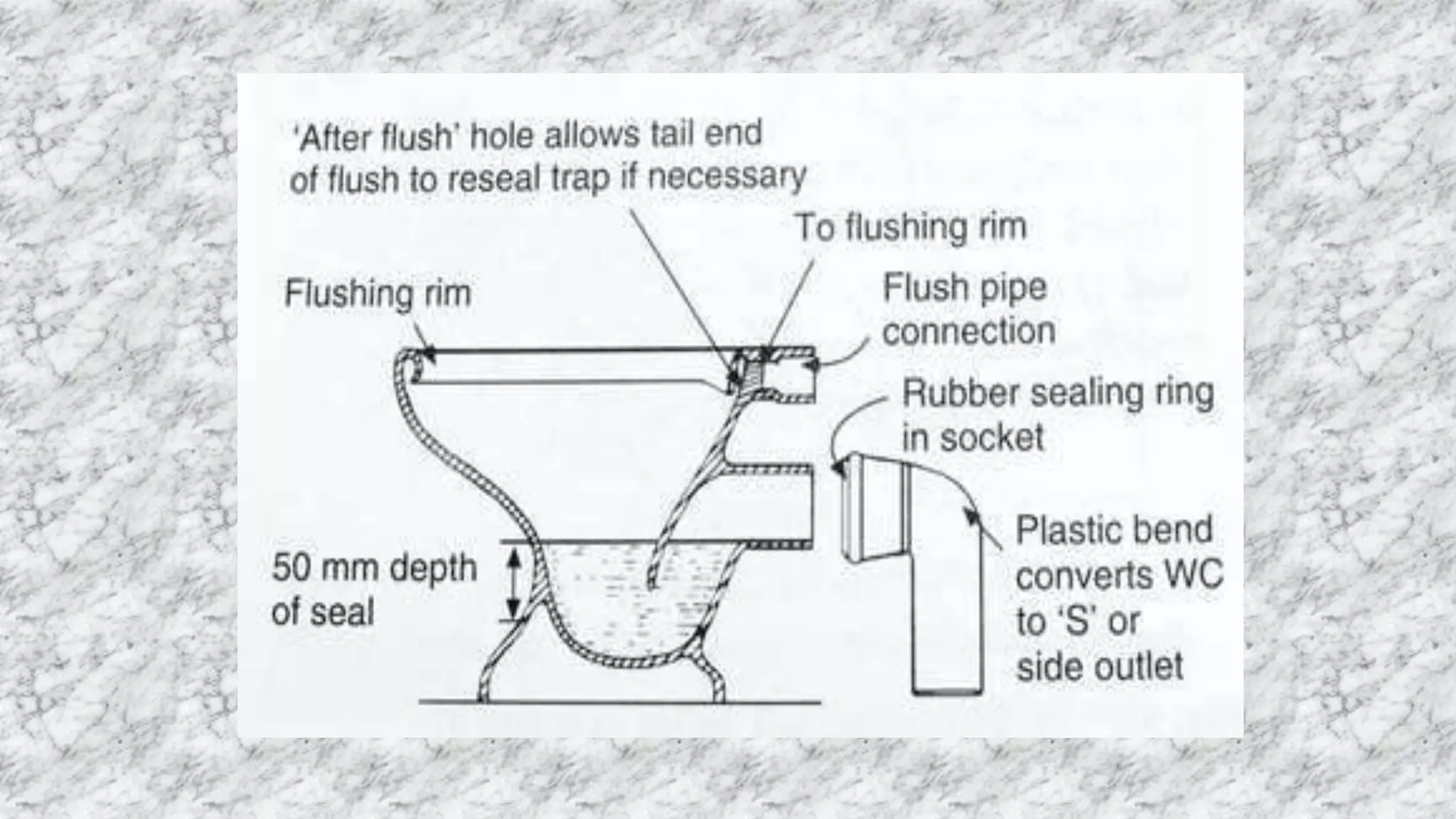 'After flush' hole allows tail end of flush to reseal trap if necessary

To flushing rim

Flushing rim

Flush pipe connection

Rubber sealing ring in socket

50 mm depth of seal

Plastic bend converts WC to 'S' or side outlet