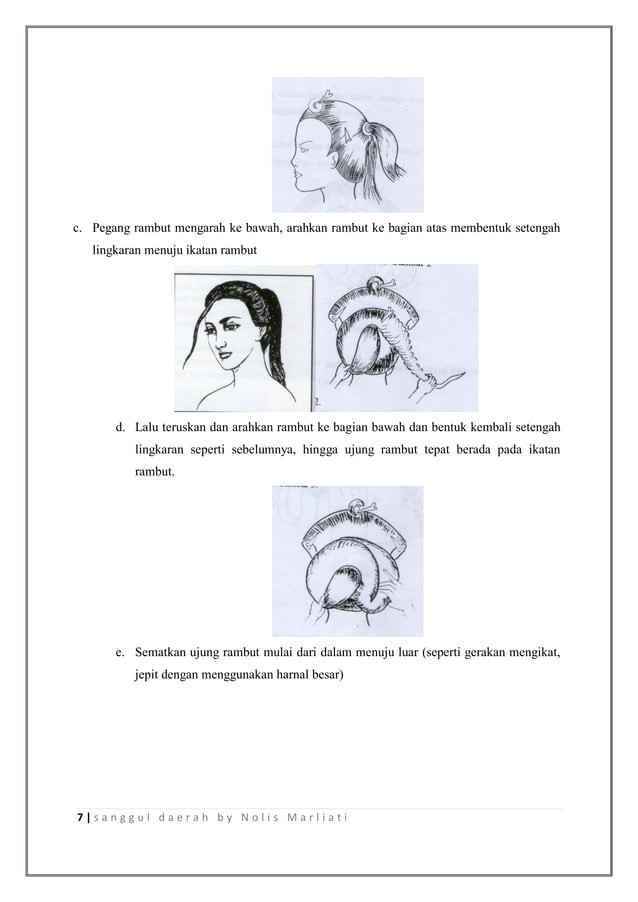 c. Pegang rambut mengarah ke bawah, arahkan rambut ke bagian atas membentuk setengah lingkaran menuju ikatan rambut

2.

d. Lalu teruskan dan arahkan rambut ke bagian bawah dan bentuk kembali setengah lingkaran seperti sebelumnya, hingga ujung rambut tepat berada pada ikatan rambut.

e. Sematkan ujung rambut mulai dari dalam menuju luar (seperti gerakan mengikat, jepit dengan menggunakan harnal besar)

7 | sanggul daerah by Nolis Marliati