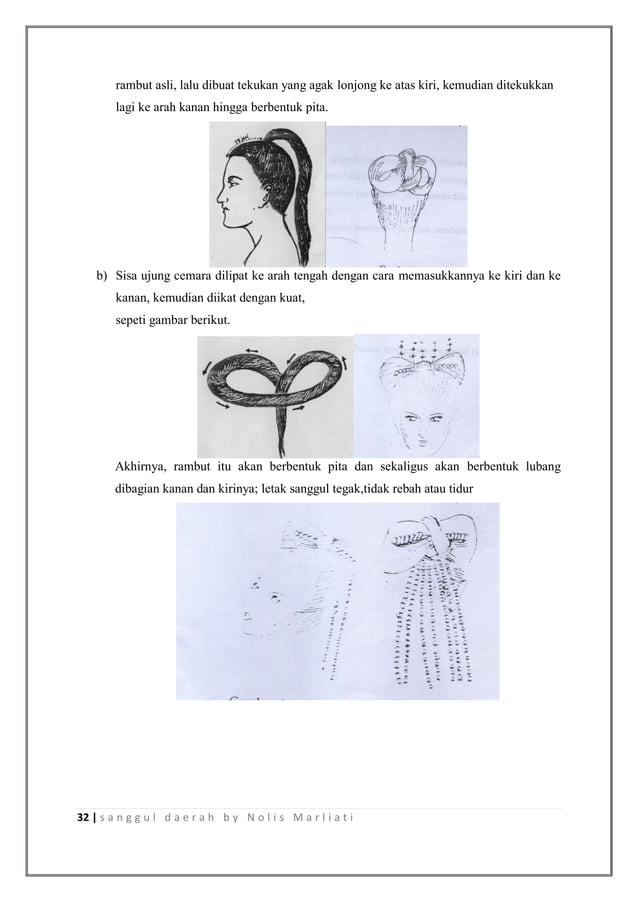 rambut asli, lalu dibuat tekukan yang agak lonjong ke atas kiri, kemudian ditekukkan lagi ke arah kanan hingga berbentuk pita.

b) Sisa ujung cemara dilipat ke arah tengah dengan cara memasukkannya ke kiri dan ke kanan, kemudian diikat dengan kuat,
sepeti gambar berikut.

Akhirnya, rambut itu akan berbentuk pita dan sekaligus akan berbentuk lubang dibagian kanan dan kirinya; letak sanggul tegak,tidak rebah atau tidur

32 | sanggul daerah by Nolis Marliati