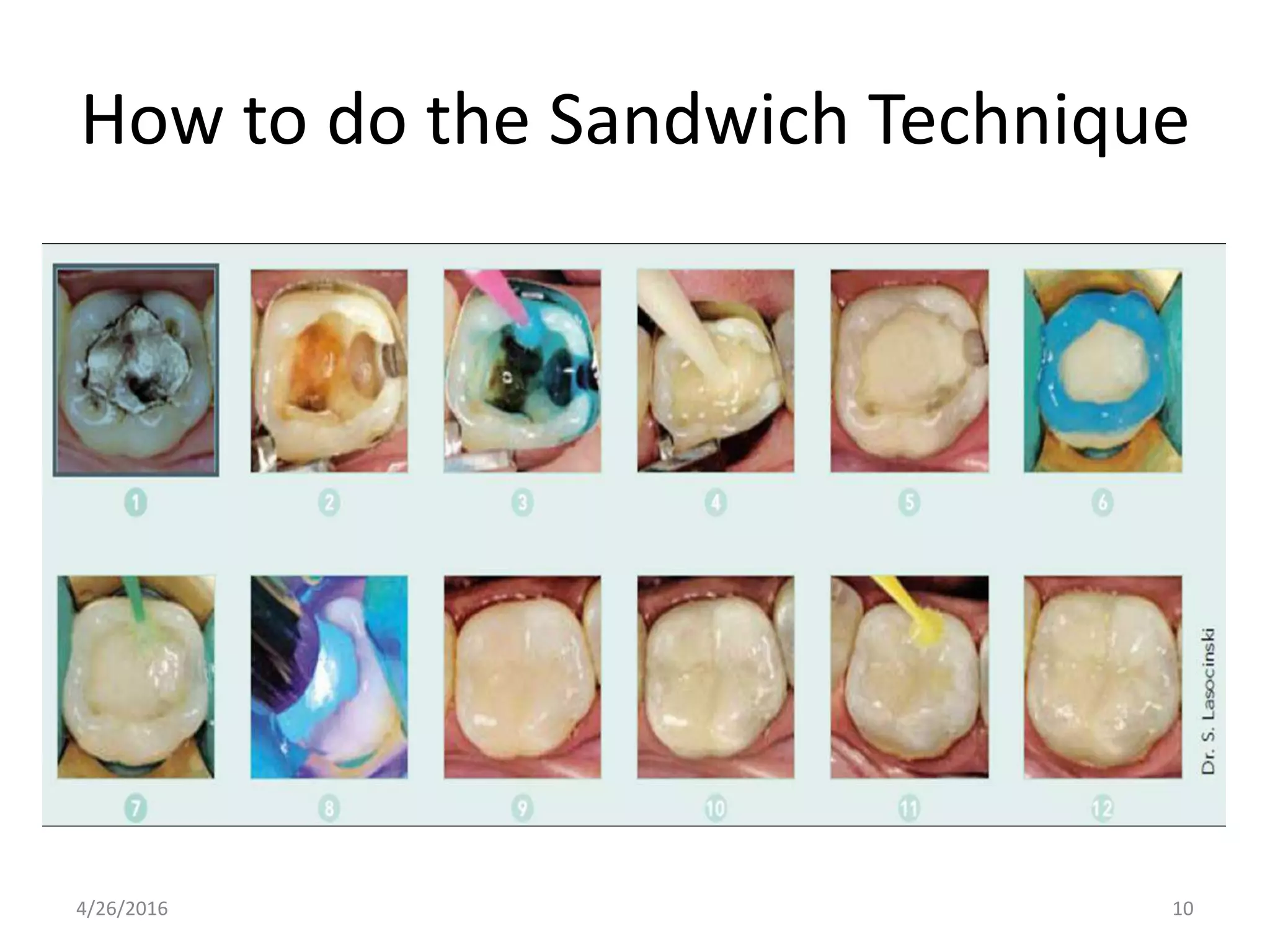 How to do the Sandwich Technique

1 2 3 4 5 6

7 8 9 10 11 12

Dr. S. Lasocinski

4/26/2016

10