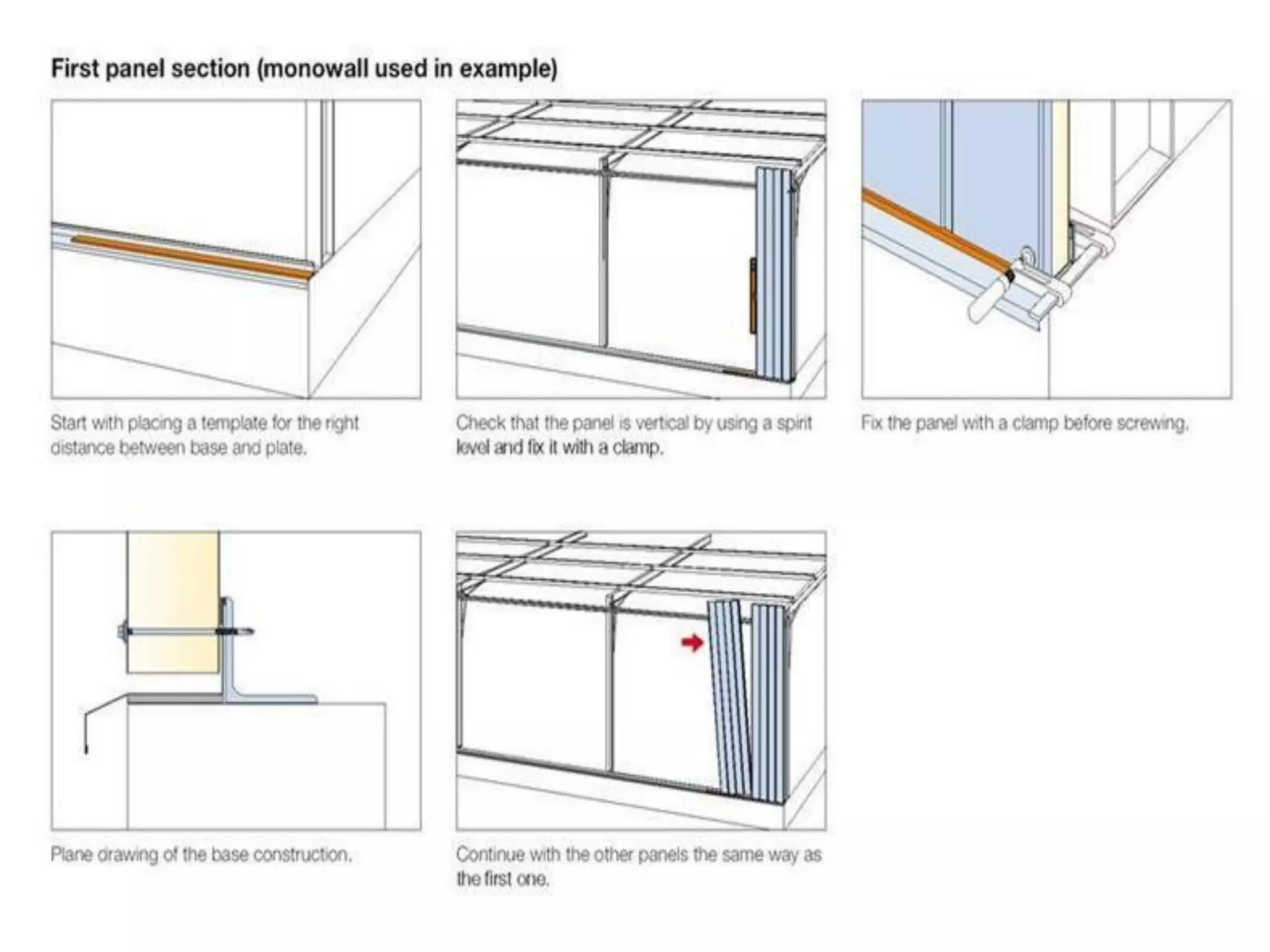 First panel section (monowall used in example)

Start with placing a template for the right distance between base and plate.

Check that the panel is vertical by using a spirit level and fix it with a clamp.

Fix the panel with a clamp before screwing.

Plane drawing of the base construction.

Continue with the other panels the same way as the first one.