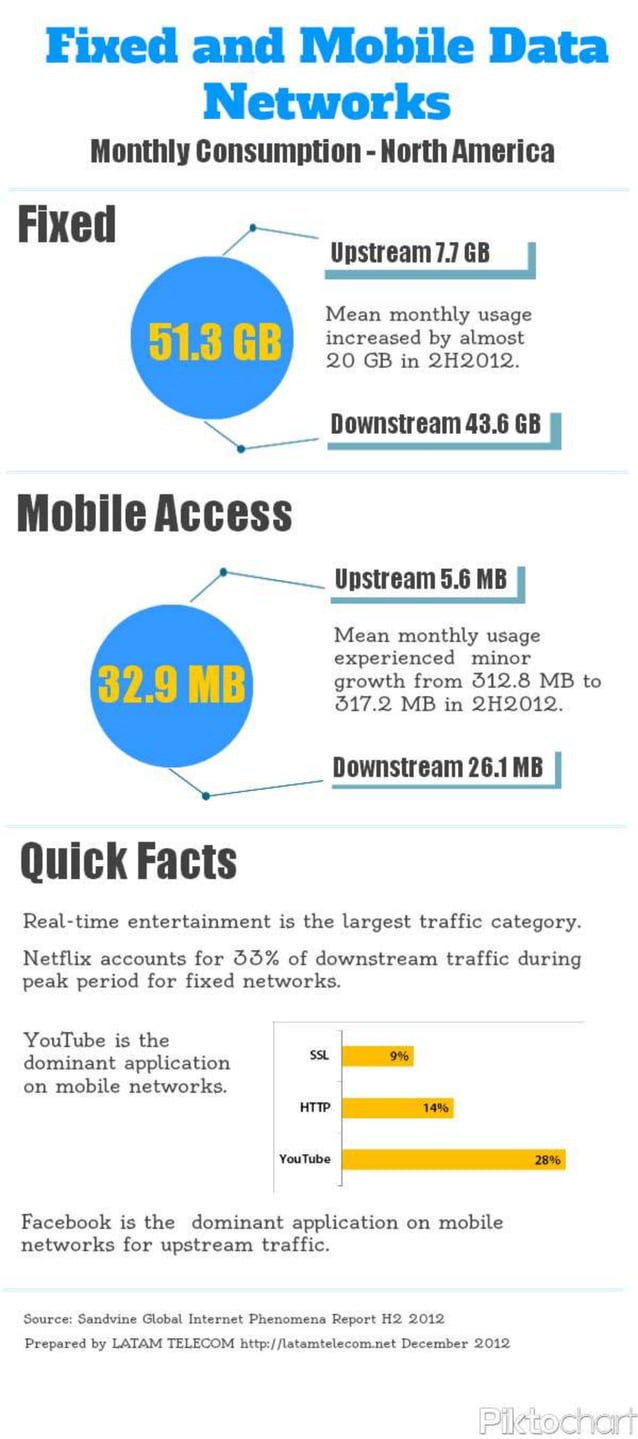 Fixed and Mobile Data Networks

Monthly Consumption - North America

Fixed

51.3 GB

Upstream 7.7 GB

Mean monthly usage increased by almost 20 GB in 2H2012.

Downstream 43.6 GB

Mobile Access

32.9 MB

Upstream 5.6 MB

Mean monthly usage experienced minor growth from 312.8 MB to 317.2 MB in 2H2012.

Downstream 26.1 MB

Quick Facts

Real-time entertainment is the largest traffic category.

Netflix accounts for 33% of downstream traffic during peak period for fixed networks.

YouTube is the dominant application on mobile networks.

SSL 9%

HTTP 14%

YouTube 28%

Facebook is the dominant application on mobile networks for upstream traffic.

Source: Sandvine Global Internet Phenomena Report H2 2012

Prepared by LATAM TELECOM http://latamtelecom.net December 2012

Piktochart