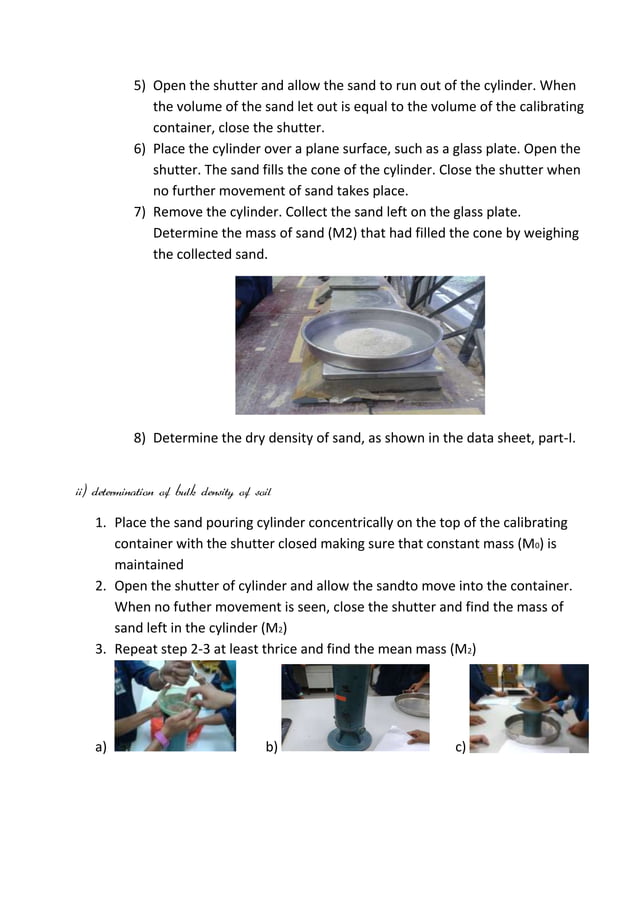 5) Open the shutter and allow the sand to run out of the cylinder. When the volume of the sand let out is equal to the volume of the calibrating container, close the shutter.

6) Place the cylinder over a plane surface, such as a glass plate. Open the shutter. The sand fills the cone of the cylinder. Close the shutter when no further movement of sand takes place.

7) Remove the cylinder. Collect the sand left on the glass plate. Determine the mass of sand (M2) that had filled the cone by weighing the collected sand.

8) Determine the dry density of sand, as shown in the data sheet, part-I.

ii) determination of bulk density of soil

1. Place the sand pouring cylinder concentrically on the top of the calibrating container with the shutter closed making sure that constant mass ($M_0$) is maintained

2. Open the shutter of cylinder and allow the sandto move into the container. When no futher movement is seen, close the shutter and find the mass of sand left in the cylinder ($M_2$)

3. Repeat step 2-3 at least thrice and find the mean mass ($M_2$)

a)

b)

c)