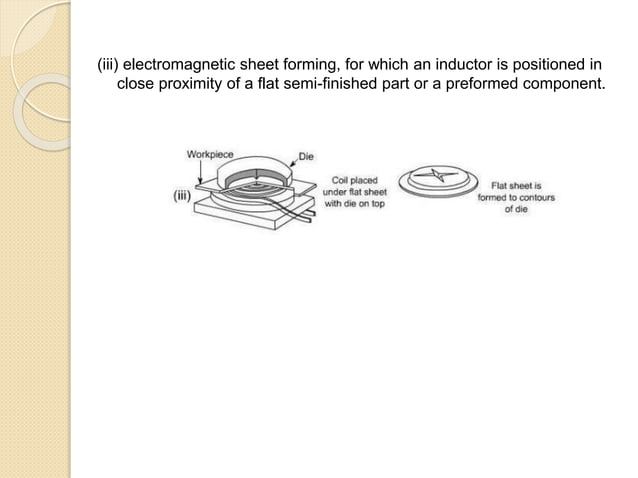 (iii) electromagnetic sheet forming, for which an inductor is positioned in close proximity of a flat semi-finished part or a preformed component.

Workpiece
Die
(iii)
Coil placed under flat sheet with die on top
Flat sheet is formed to contours of die