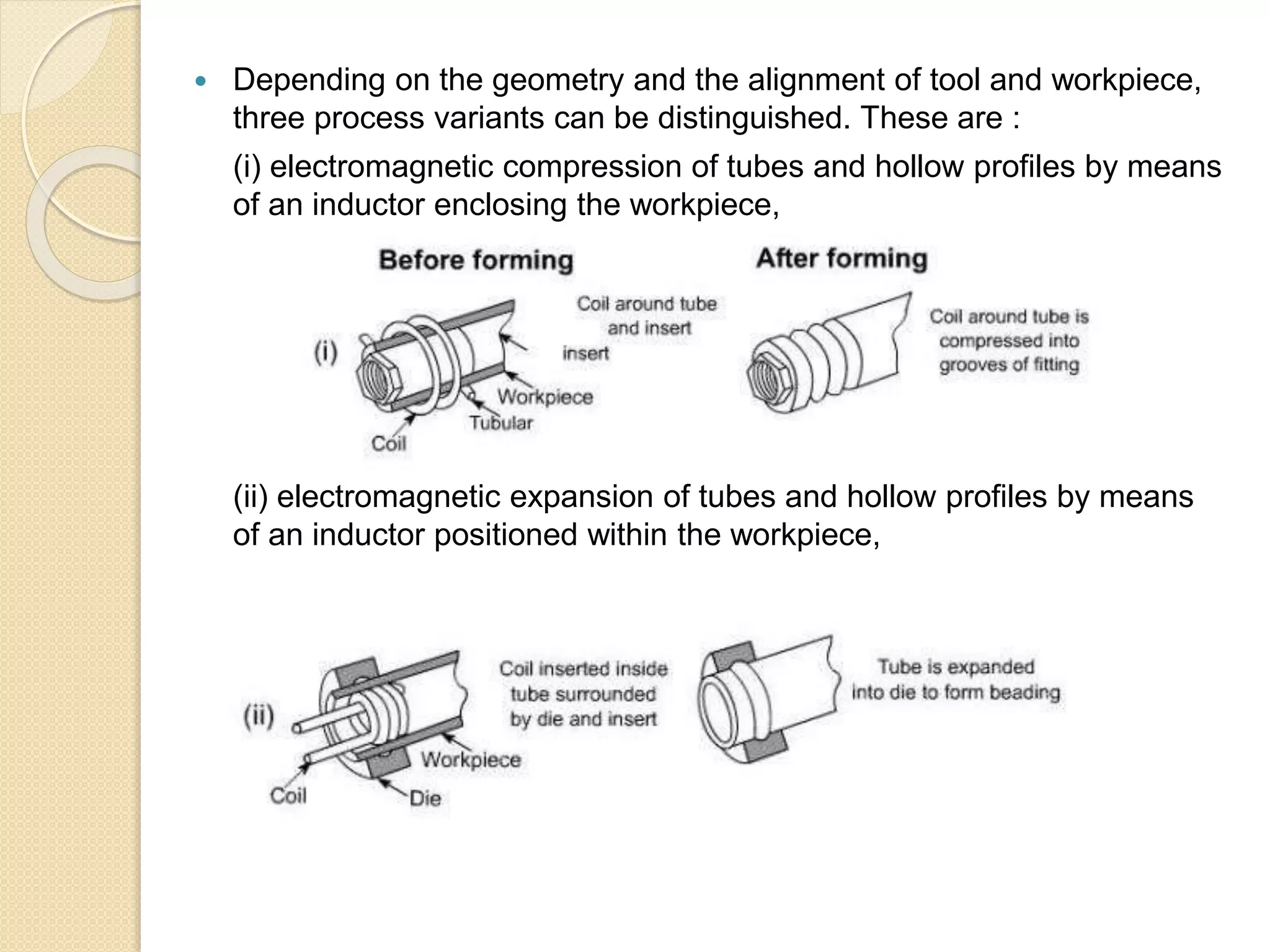 Depending on the geometry and the alignment of tool and workpiece, three process variants can be distinguished. These are :

(i) electromagnetic compression of tubes and hollow profiles by means of an inductor enclosing the workpiece,

Before forming

After forming

(i)

Coil around tube and insert

insert

Workpiece

Tubular

Coil

Coil around tube is compressed into grooves of fitting

(ii) electromagnetic expansion of tubes and hollow profiles by means of an inductor positioned within the workpiece,

(ii)

Coil inserted inside tube surrounded by die and insert

Workpiece

Coil

Die

Tube is expanded into die to form beading