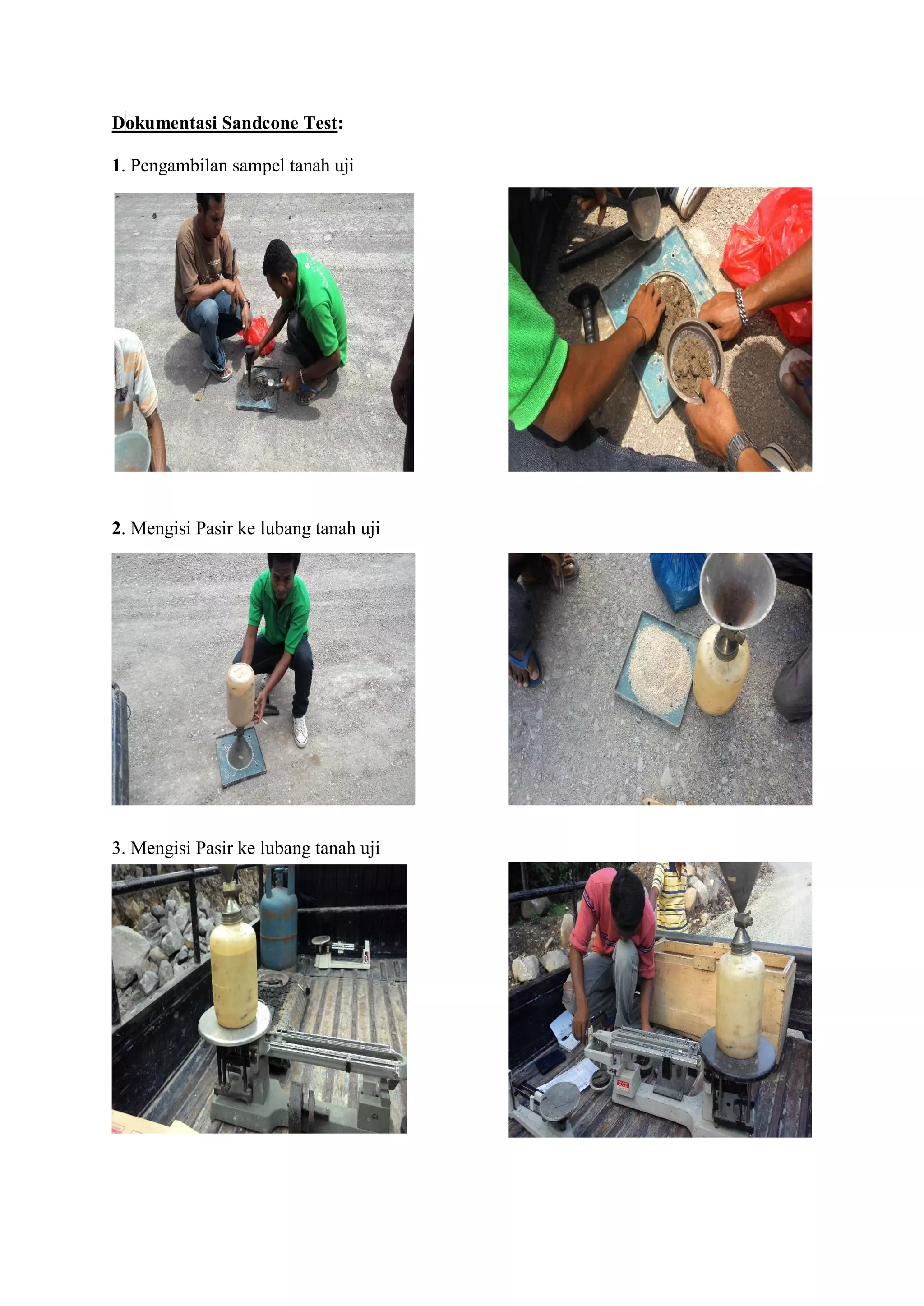 Dokumentasi Sandcone Test:

1. Pengambilan sampel tanah uji

2. Mengisi Pasir ke lubang tanah uji

3. Mengisi Pasir ke lubang tanah uji