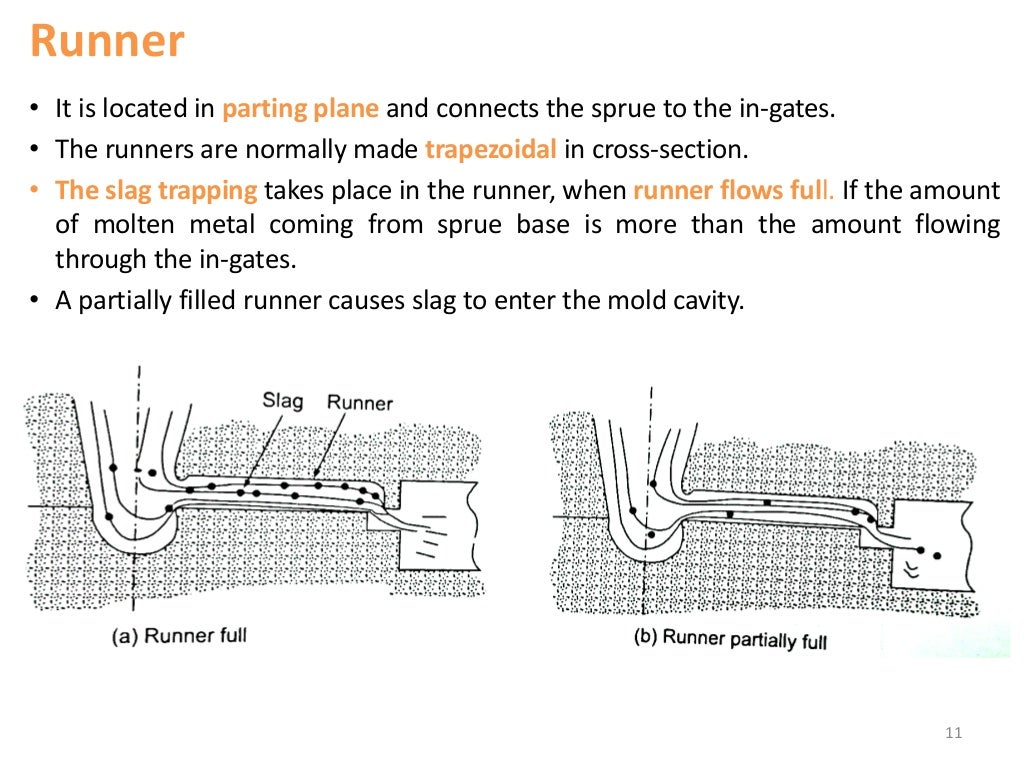 Runner

• It is located in parting plane and connects the sprue to the in-gates.
• The runners are normally made trapezoidal in cross-section.
• The slag trapping takes place in the runner, when runner flows full. If the amount of molten metal coming from sprue base is more than the amount flowing through the in-gates.
• A partially filled runner causes slag to enter the mold cavity.

Slag
Runner
(a) Runner full
(b) Runner partially full

11