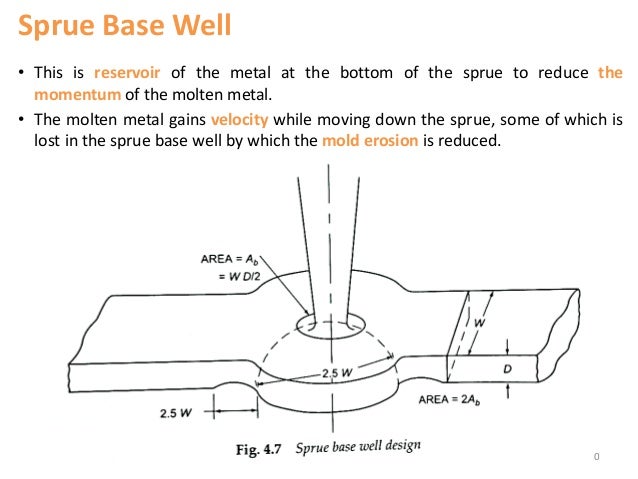 Sprue Base Well

• This is reservoir of the metal at the bottom of the sprue to reduce the momentum of the molten metal.

• The molten metal gains velocity while moving down the sprue, some of which is lost in the sprue base well by which the mold erosion is reduced.

AREA = $A_b$
= $W D/2$

W

D

2.5 W

AREA = $2A_b$

2.5 W

Fig. 4.7 Sprue base well design

0