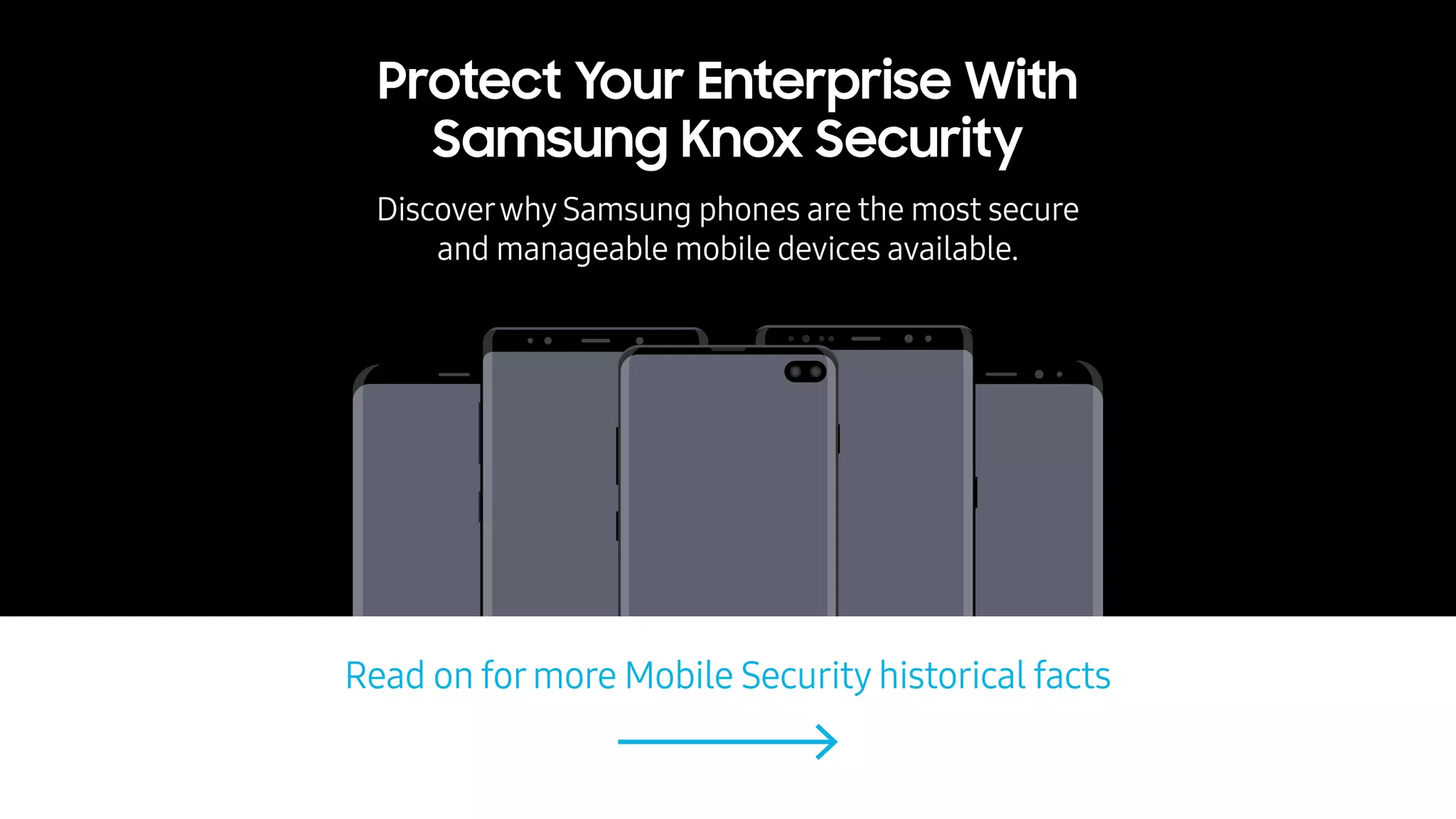 Protect Your Enterprise With Samsung Knox Security

Discover why Samsung phones are the most secure and manageable mobile devices available.

Read on for more Mobile Security historical facts