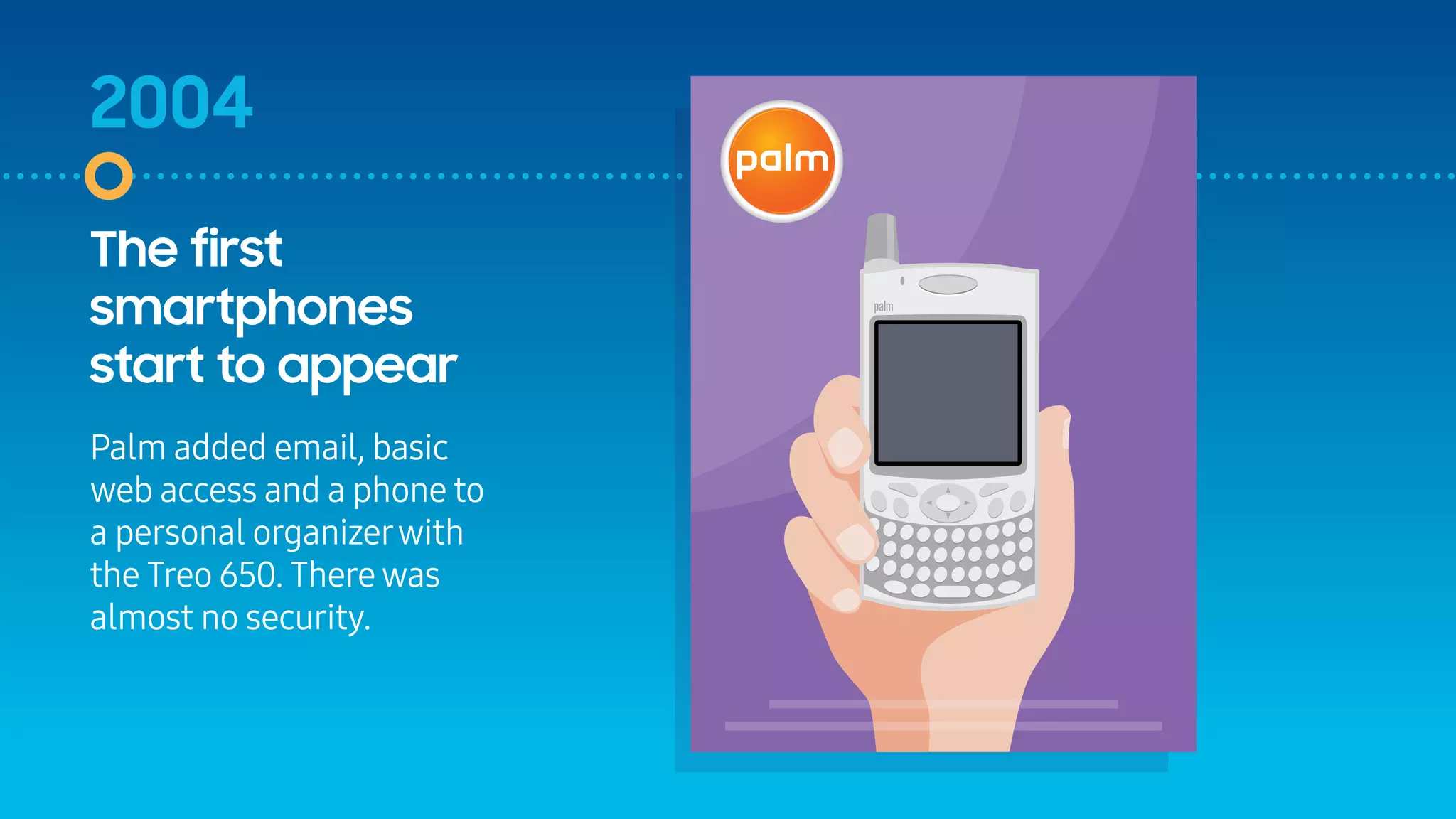 2004

The first smartphones start to appear

Palm added email, basic web access and a phone to a personal organizer with the Treo 650. There was almost no security.

palm

palm