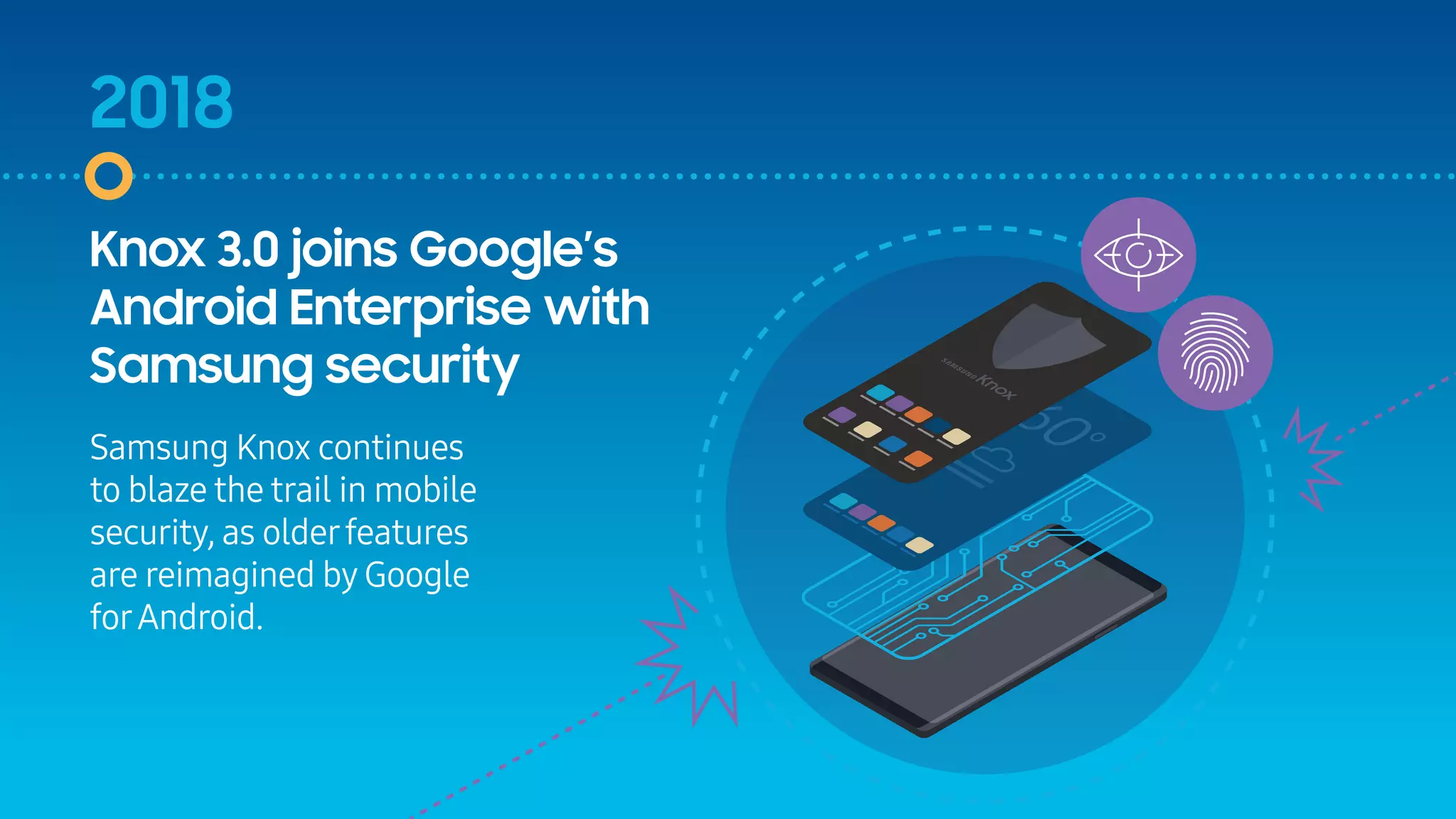 2018

Knox 3.0 joins Google's Android Enterprise with Samsung security

Samsung Knox continues to blaze the trail in mobile security, as older features are reimagined by Google for Android.

SAMSUNG Knox

60°