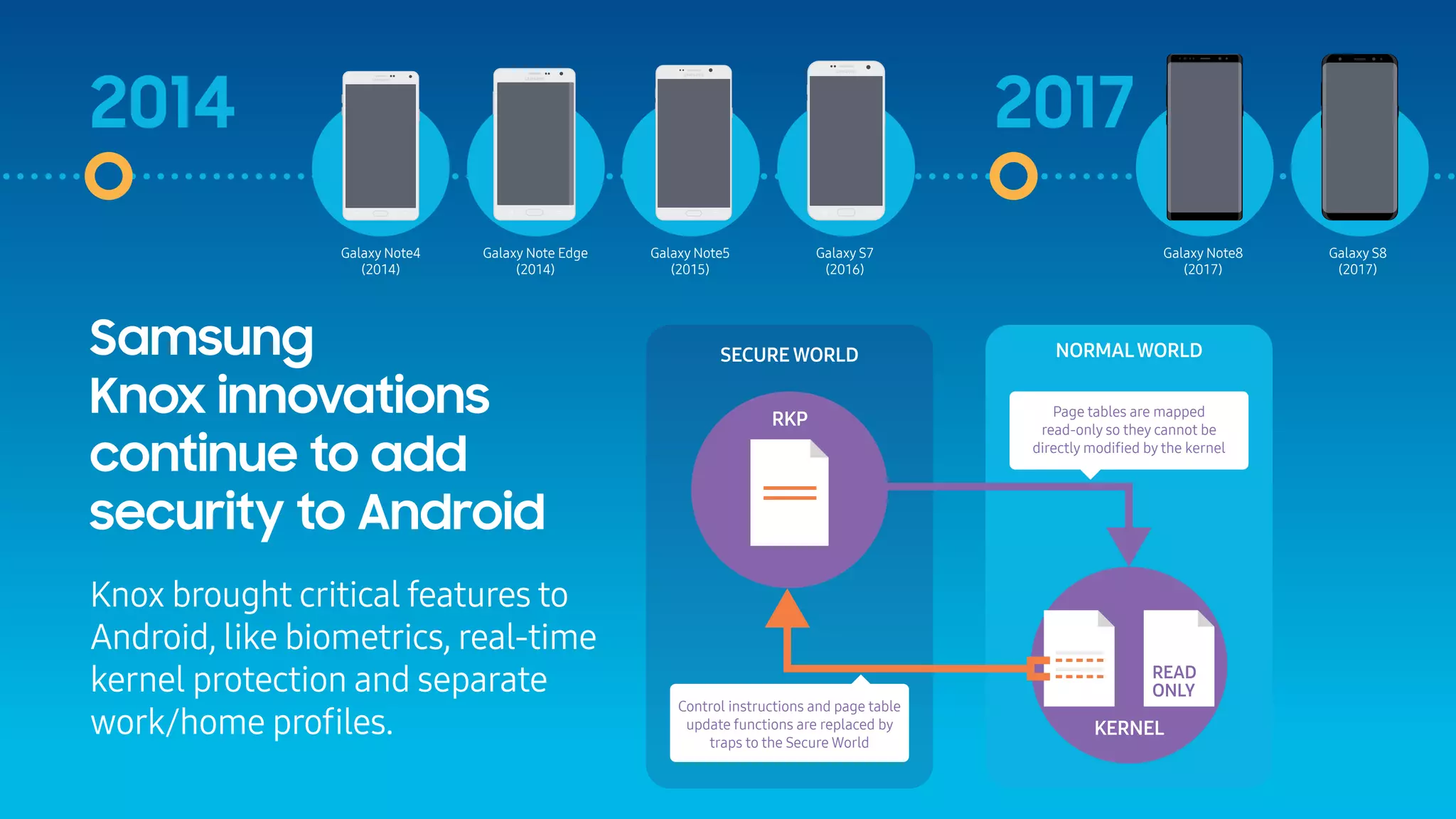 2014

Galaxy Note4 (2014)

Galaxy Note Edge (2014)

Galaxy Note5 (2015)

Galaxy S7 (2016)

2017

Galaxy Note8 (2017)

Galaxy S8 (2017)

Samsung Knox innovations continue to add security to Android

Knox brought critical features to Android, like biometrics, real-time kernel protection and separate work/home profiles.

SECURE WORLD

RKP

Control instructions and page table update functions are replaced by traps to the Secure World

NORMAL WORLD

Page tables are mapped read-only so they cannot be directly modified by the kernel

READ ONLY

KERNEL