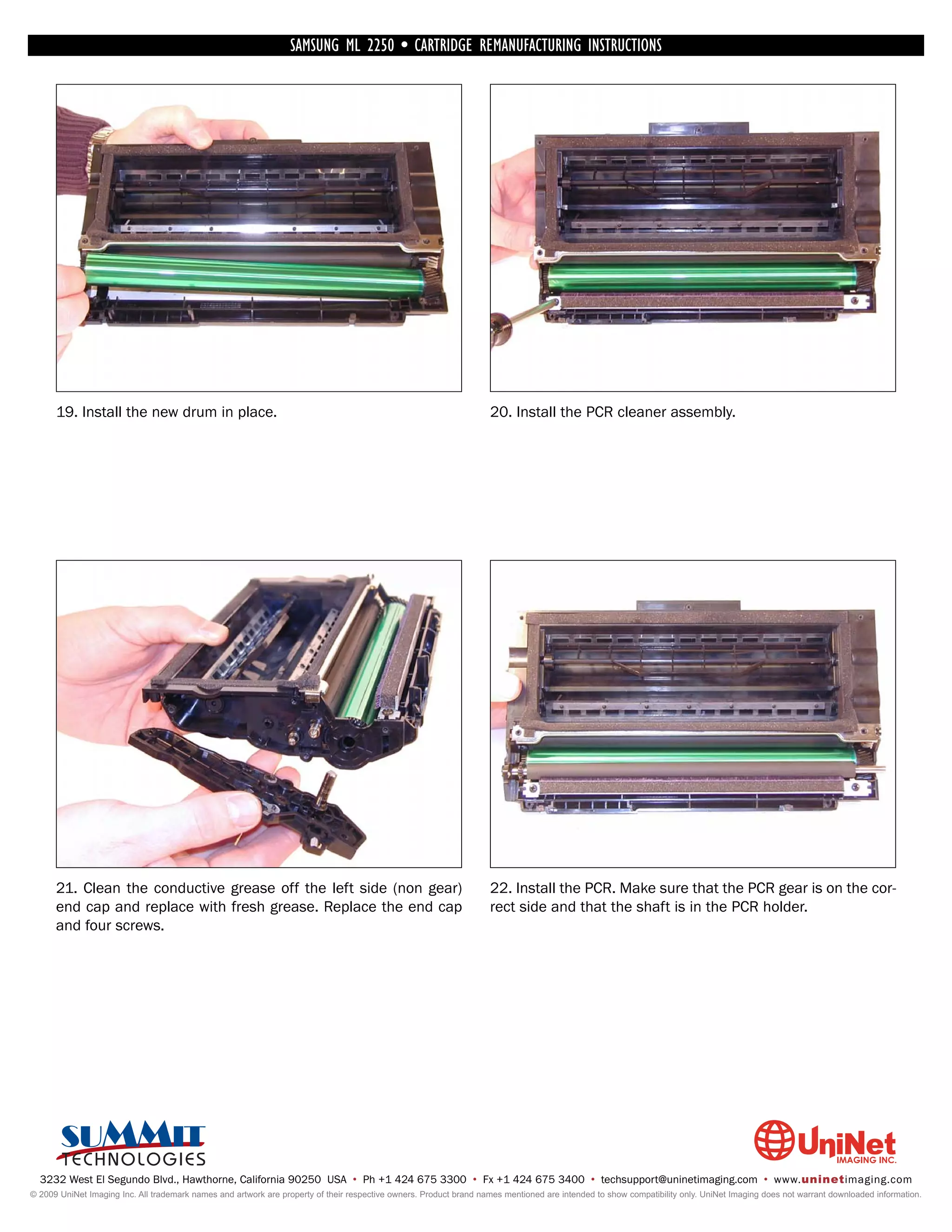 SAMSUNG ML 2250 • CARTRIDGE REMANUFACTURING INSTRUCTIONS

19. Install the new drum in place.

20. Install the PCR cleaner assembly.

21. Clean the conductive grease off the left side (non gear) end cap and replace with fresh grease. Replace the end cap and four screws.

22. Install the PCR. Make sure that the PCR gear is on the correct side and that the shaft is in the PCR holder.

SUMMIT TECHNOLOGIES

UniNet IMAGING INC.

3232 West El Segundo Blvd., Hawthorne, California 90250 USA • Ph +1 424 675 3300 • Fx +1 424 675 3400 • techsupport@uninetimaging.com • www.uninetimaging.com

© 2009 UniNet Imaging Inc. All trademark names and artwork are property of their respective owners. Product brand names mentioned are intended to show compatibility only. UniNet Imaging does not warrant downloaded information.