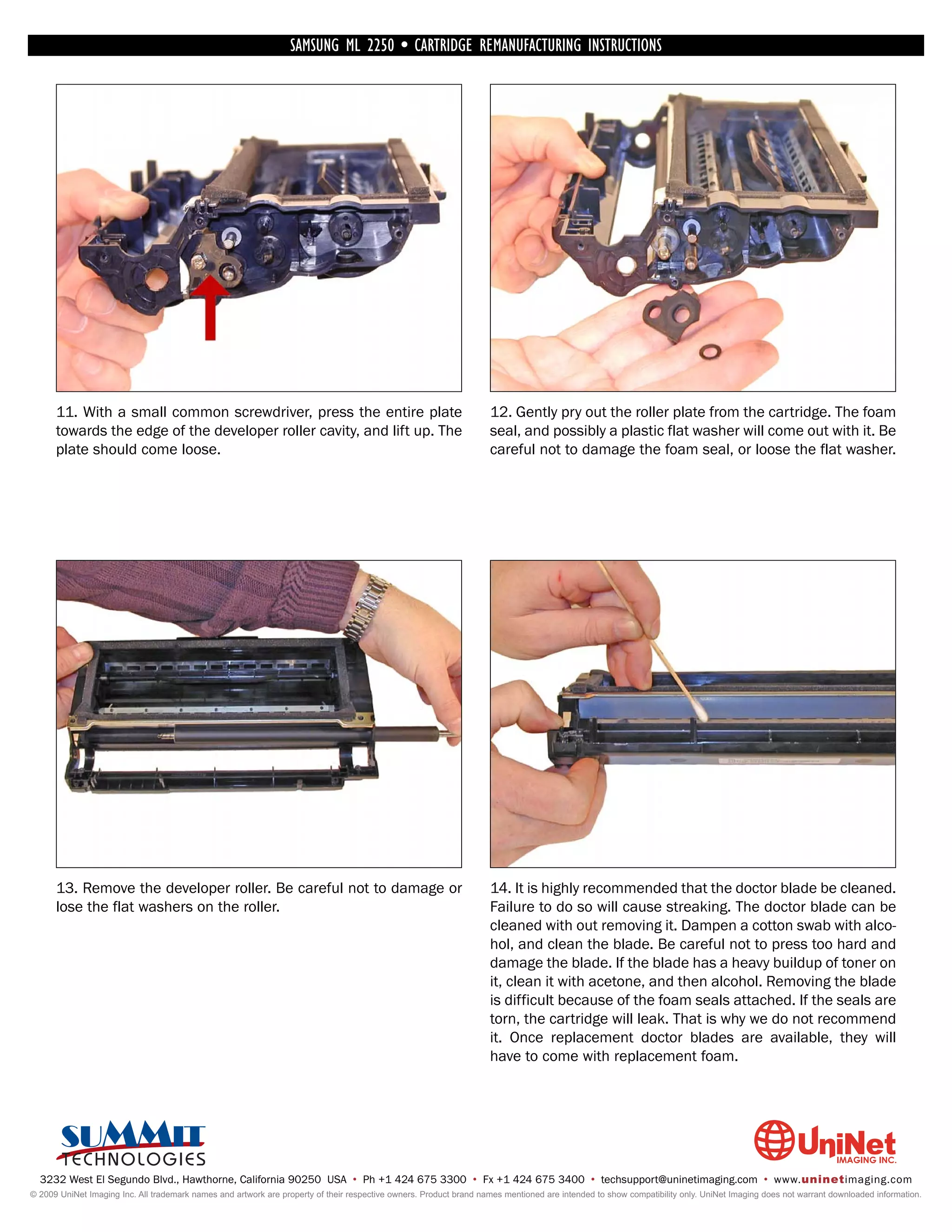 SAMSUNG ML 2250 • CARTRIDGE REMANUFACTURING INSTRUCTIONS

11. With a small common screwdriver, press the entire plate towards the edge of the developer roller cavity, and lift up. The plate should come loose.

12. Gently pry out the roller plate from the cartridge. The foam seal, and possibly a plastic flat washer will come out with it. Be careful not to damage the foam seal, or loose the flat washer.

13. Remove the developer roller. Be careful not to damage or lose the flat washers on the roller.

14. It is highly recommended that the doctor blade be cleaned. Failure to do so will cause streaking. The doctor blade can be cleaned with out removing it. Dampen a cotton swab with alcohol, and clean the blade. Be careful not to press too hard and damage the blade. If the blade has a heavy buildup of toner on it, clean it with acetone, and then alcohol. Removing the blade is difficult because of the foam seals attached. If the seals are torn, the cartridge will leak. That is why we do not recommend it. Once replacement doctor blades are available, they will have to come with replacement foam.

SUMMIT TECHNOLOGIES

UniNet IMAGING INC.

3232 West El Segundo Blvd., Hawthorne, California 90250 USA • Ph +1 424 675 3300 • Fx +1 424 675 3400 • techsupport@uninetimaging.com • www.uninetimaging.com

© 2009 UniNet Imaging Inc. All trademark names and artwork are property of their respective owners. Product brand names mentioned are intended to show compatibility only. UniNet Imaging does not warrant downloaded information.