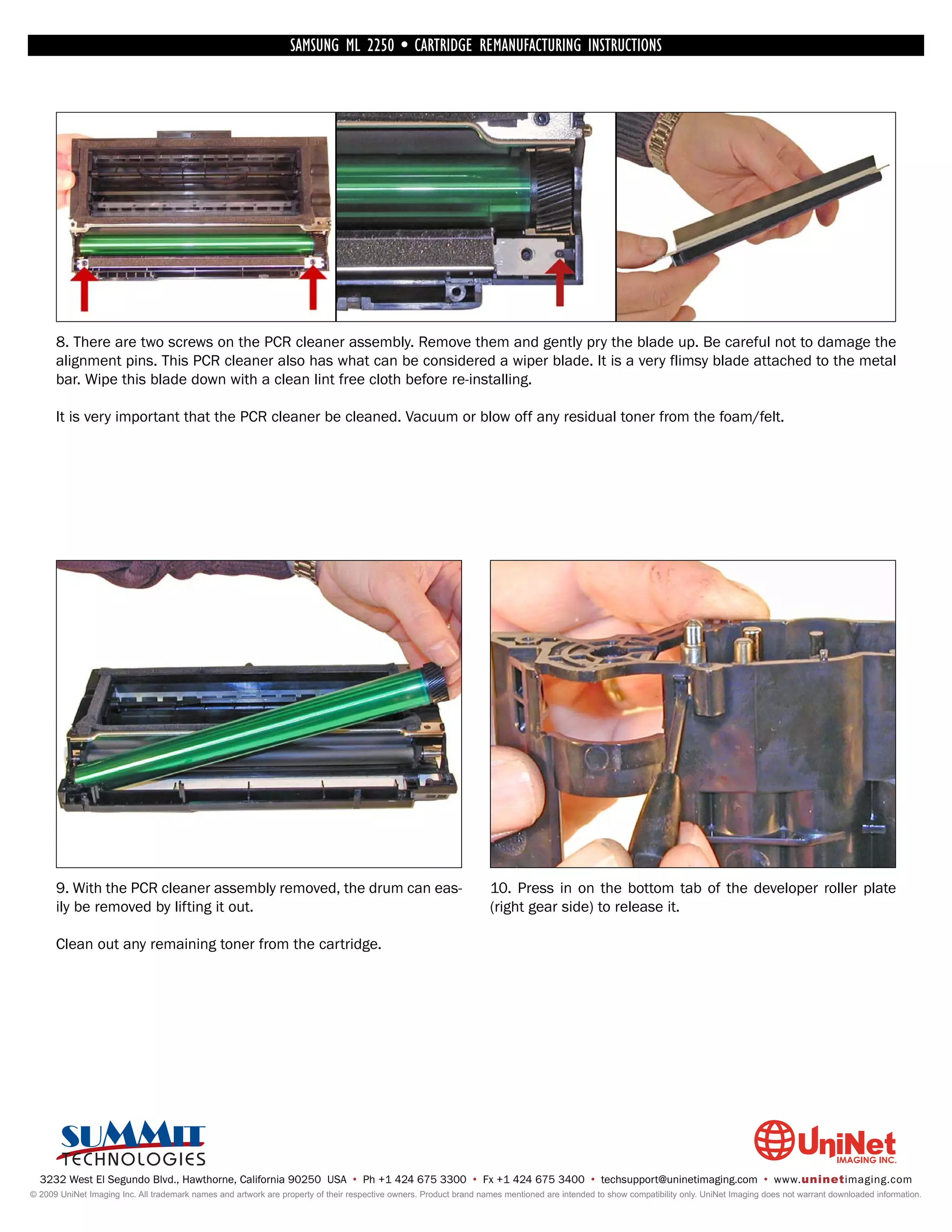 SAMSUNG ML 2250 • CARTRIDGE REMANUFACTURING INSTRUCTIONS

8. There are two screws on the PCR cleaner assembly. Remove them and gently pry the blade up. Be careful not to damage the alignment pins. This PCR cleaner also has what can be considered a wiper blade. It is a very flimsy blade attached to the metal bar. Wipe this blade down with a clean lint free cloth before re-installing.

It is very important that the PCR cleaner be cleaned. Vacuum or blow off any residual toner from the foam/felt.

9. With the PCR cleaner assembly removed, the drum can easily be removed by lifting it out.

Clean out any remaining toner from the cartridge.

10. Press in on the bottom tab of the developer roller plate (right gear side) to release it.

SUMMIT TECHNOLOGIES

UniNet IMAGING INC.

3232 West El Segundo Blvd., Hawthorne, California 90250 USA • Ph +1 424 675 3300 • Fx +1 424 675 3400 • techsupport@uninetimaging.com • www.uninetimaging.com

© 2009 UniNet Imaging Inc. All trademark names and artwork are property of their respective owners. Product brand names mentioned are intended to show compatibility only. UniNet Imaging does not warrant downloaded information.