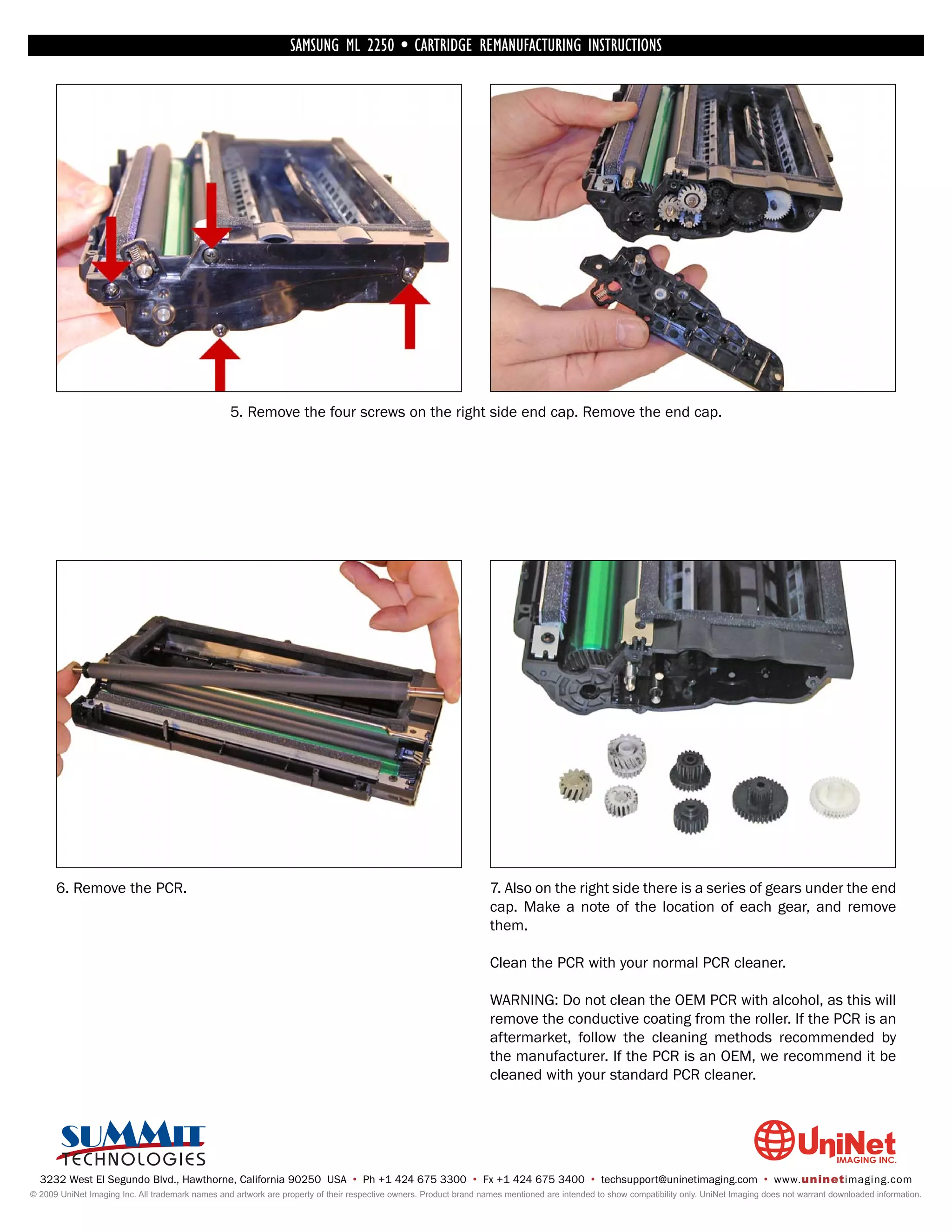 SAMSUNG ML 2250 • CARTRIDGE REMANUFACTURING INSTRUCTIONS

5. Remove the four screws on the right side end cap. Remove the end cap.

6. Remove the PCR.

7. Also on the right side there is a series of gears under the end cap. Make a note of the location of each gear, and remove them.

Clean the PCR with your normal PCR cleaner.

WARNING: Do not clean the OEM PCR with alcohol, as this will remove the conductive coating from the roller. If the PCR is an aftermarket, follow the cleaning methods recommended by the manufacturer. If the PCR is an OEM, we recommend it be cleaned with your standard PCR cleaner.

SUMMIT TECHNOLOGIES

UniNet IMAGING INC.

3232 West El Segundo Blvd., Hawthorne, California 90250 USA • Ph +1 424 675 3300 • Fx +1 424 675 3400 • techsupport@uninetimaging.com • www.uninetimaging.com

© 2009 UniNet Imaging Inc. All trademark names and artwork are property of their respective owners. Product brand names mentioned are intended to show compatibility only. UniNet Imaging does not warrant downloaded information.