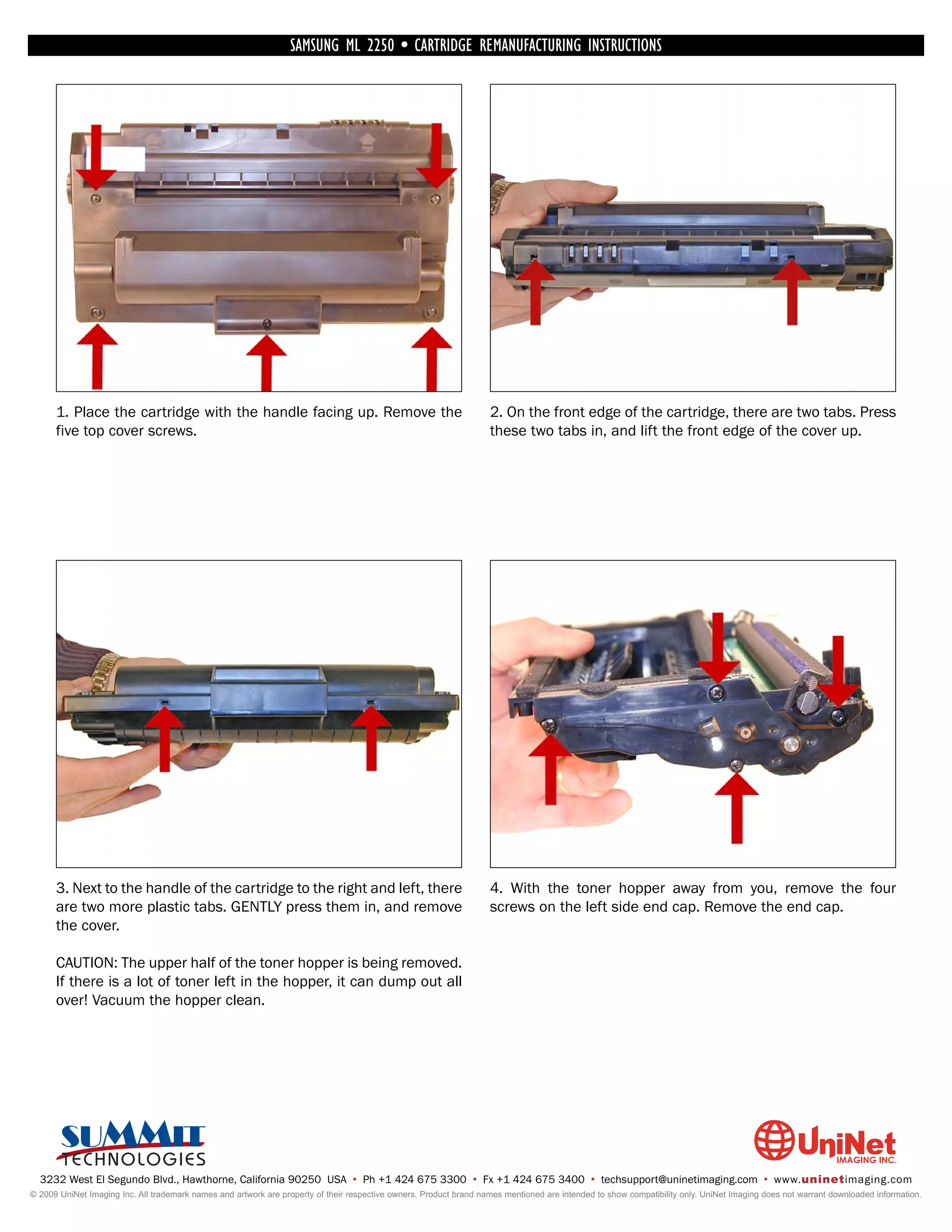 SAMSUNG ML 2250 • CARTRIDGE REMANUFACTURING INSTRUCTIONS

1. Place the cartridge with the handle facing up. Remove the five top cover screws.

2. On the front edge of the cartridge, there are two tabs. Press these two tabs in, and lift the front edge of the cover up.

3. Next to the handle of the cartridge to the right and left, there are two more plastic tabs. GENTLY press them in, and remove the cover.

CAUTION: The upper half of the toner hopper is being removed. If there is a lot of toner left in the hopper, it can dump out all over! Vacuum the hopper clean.

4. With the toner hopper away from you, remove the four screws on the left side end cap. Remove the end cap.

SUMMIT TECHNOLOGIES

UniNet IMAGING INC.

3232 West El Segundo Blvd., Hawthorne, California 90250 USA • Ph +1 424 675 3300 • Fx +1 424 675 3400 • techsupport@uninetimaging.com • www.uninetimaging.com

© 2009 UniNet Imaging Inc. All trademark names and artwork are property of their respective owners. Product brand names mentioned are intended to show compatibility only. UniNet Imaging does not warrant downloaded information.